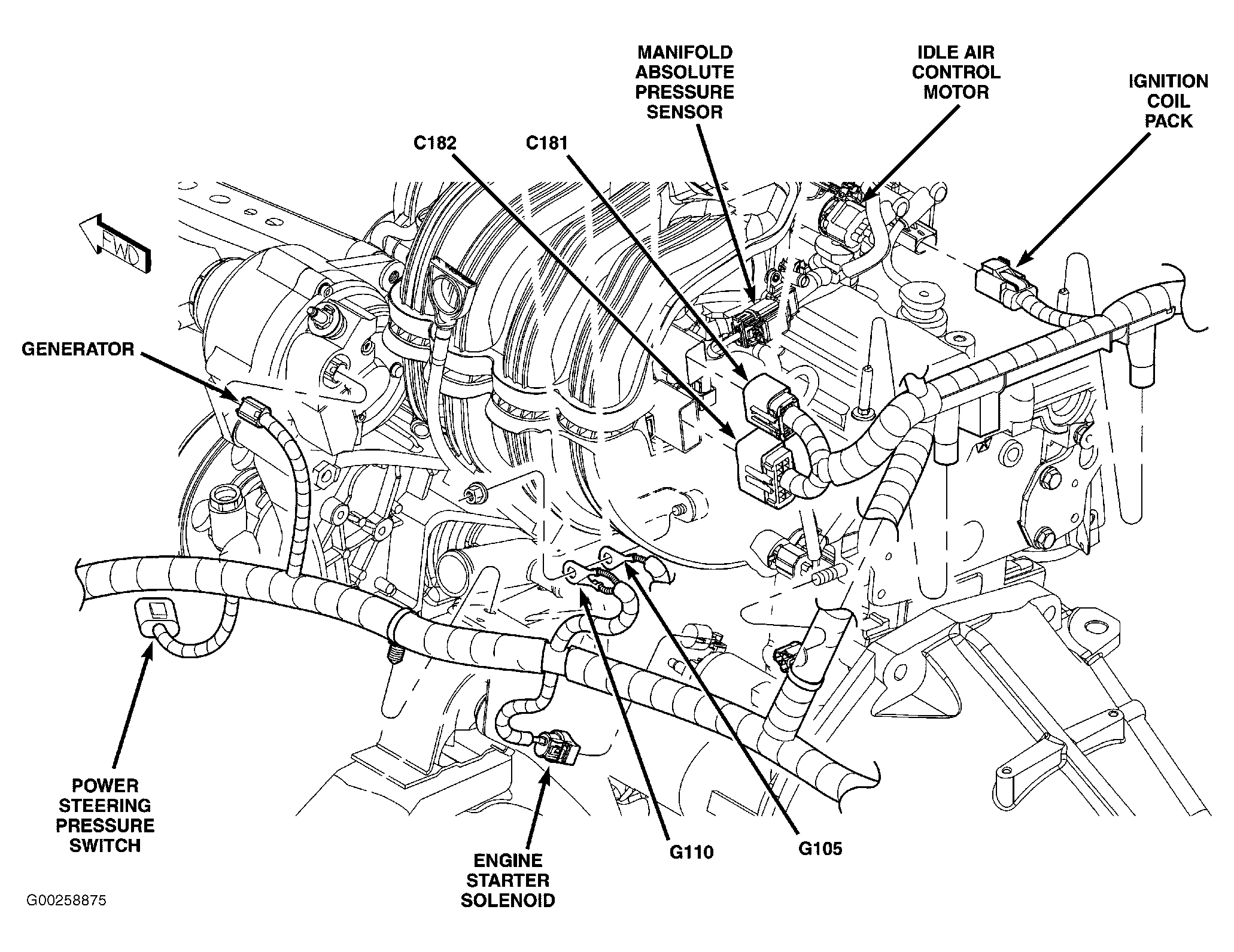 MANIFOLD ABSOLUTE PRESSURE SENSOR

IDLE AIR CONTROL MOTOR

IGNITION COIL PACK

C182

C181

FWD

GENERATOR

POWER STEERING PRESSURE SWITCH

ENGINE STARTER SOLENOID

G110

G105

G00258875