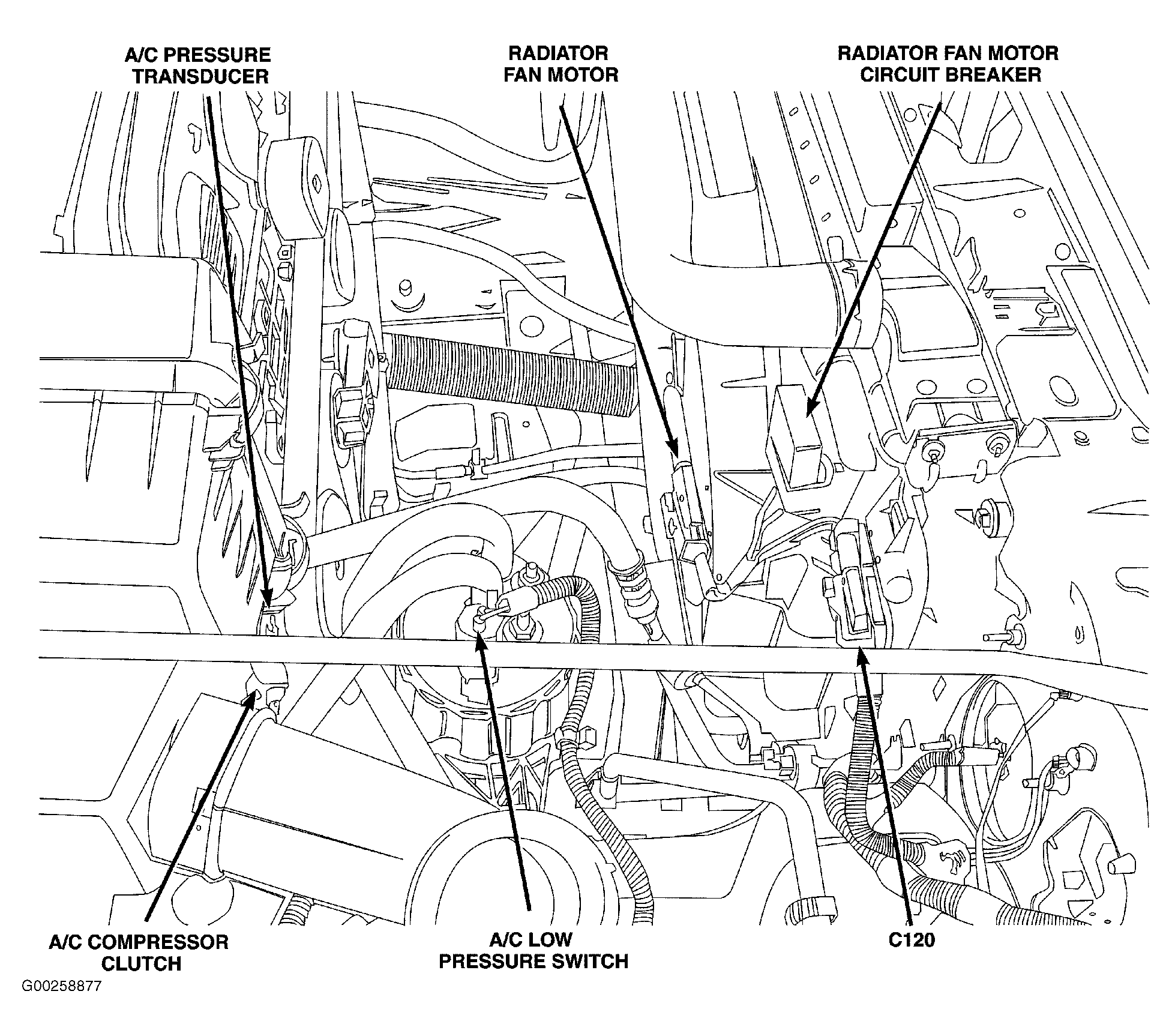 A/C PRESSURE TRANSDUCER

RADIATOR FAN MOTOR

RADIATOR FAN MOTOR CIRCUIT BREAKER

A/C COMPRESSOR CLUTCH

A/C LOW PRESSURE SWITCH

C120

G00258877