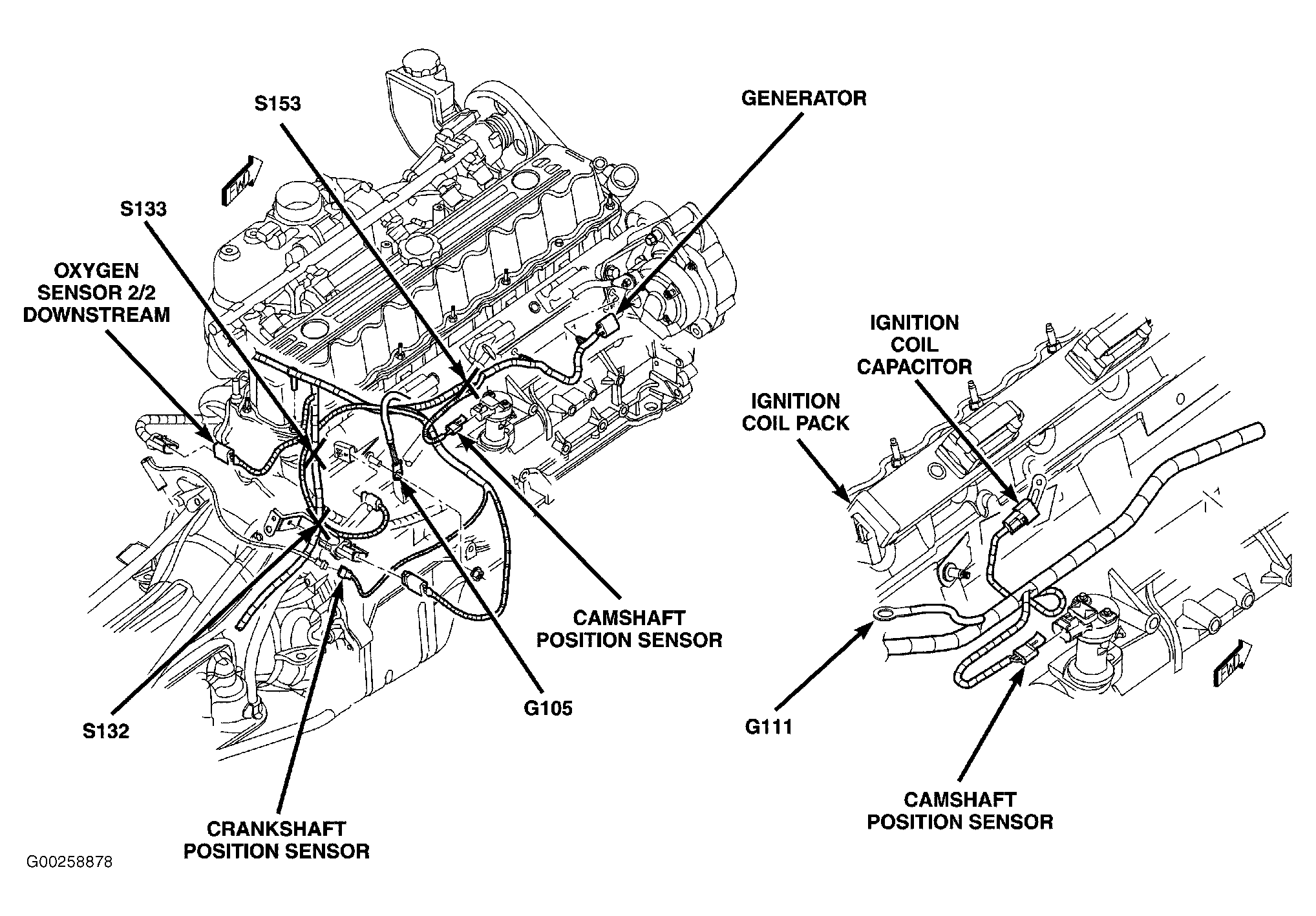 S153

GENERATOR

FWD

S133

OXYGEN SENSOR 2/2 DOWNSTREAM

IGNITION COIL CAPACITOR

IGNITION COIL PACK

CAMSHAFT POSITION SENSOR

G105

S132

CRANKSHAFT POSITION SENSOR

G111

FWD

CAMSHAFT POSITION SENSOR

G00258878