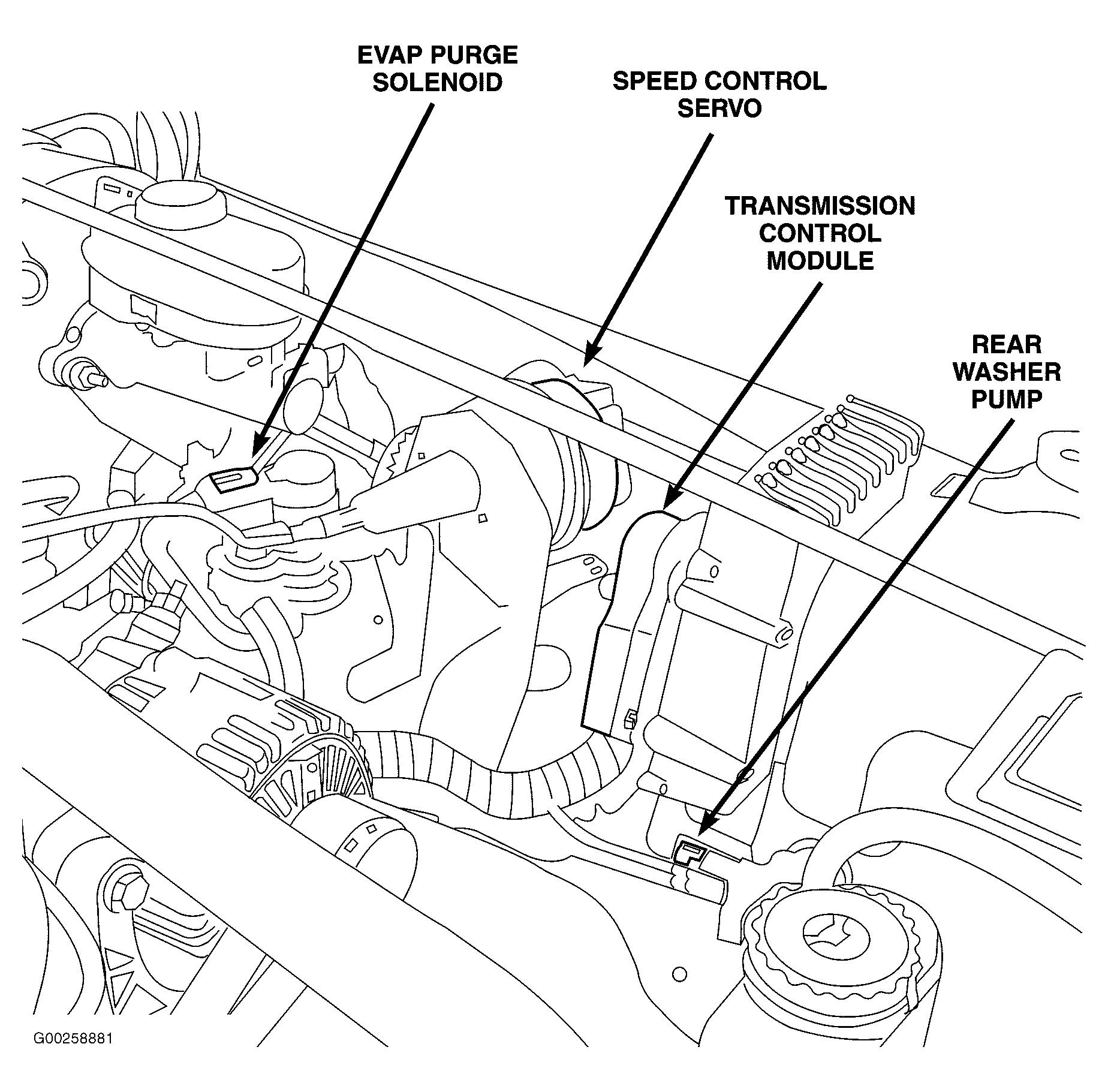 EVAP PURGE SOLENOID

SPEED CONTROL SERVO

TRANSMISSION CONTROL MODULE

REAR WASHER PUMP

G00258881