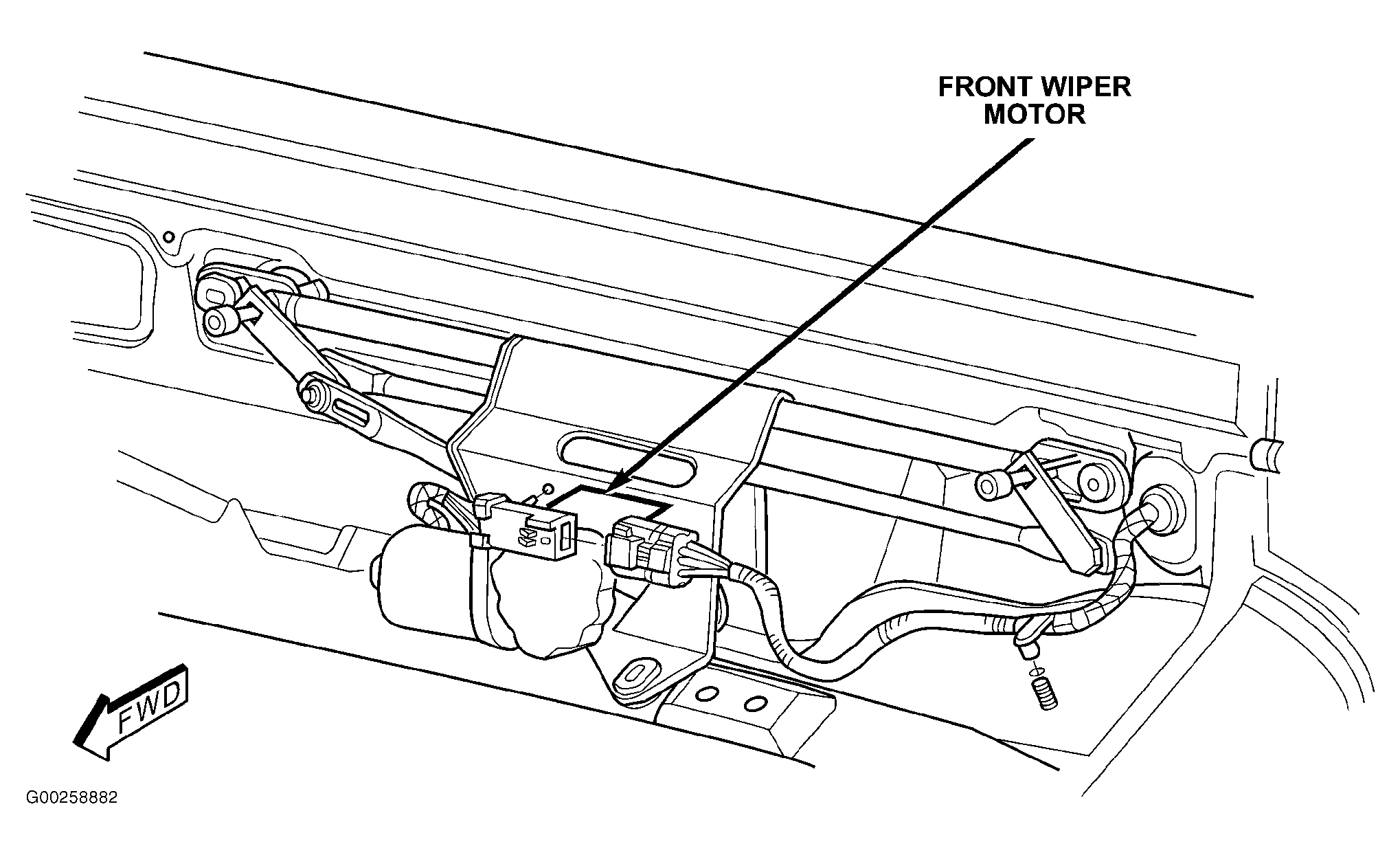 FRONT WIPER MOTOR

FWD

G00258882