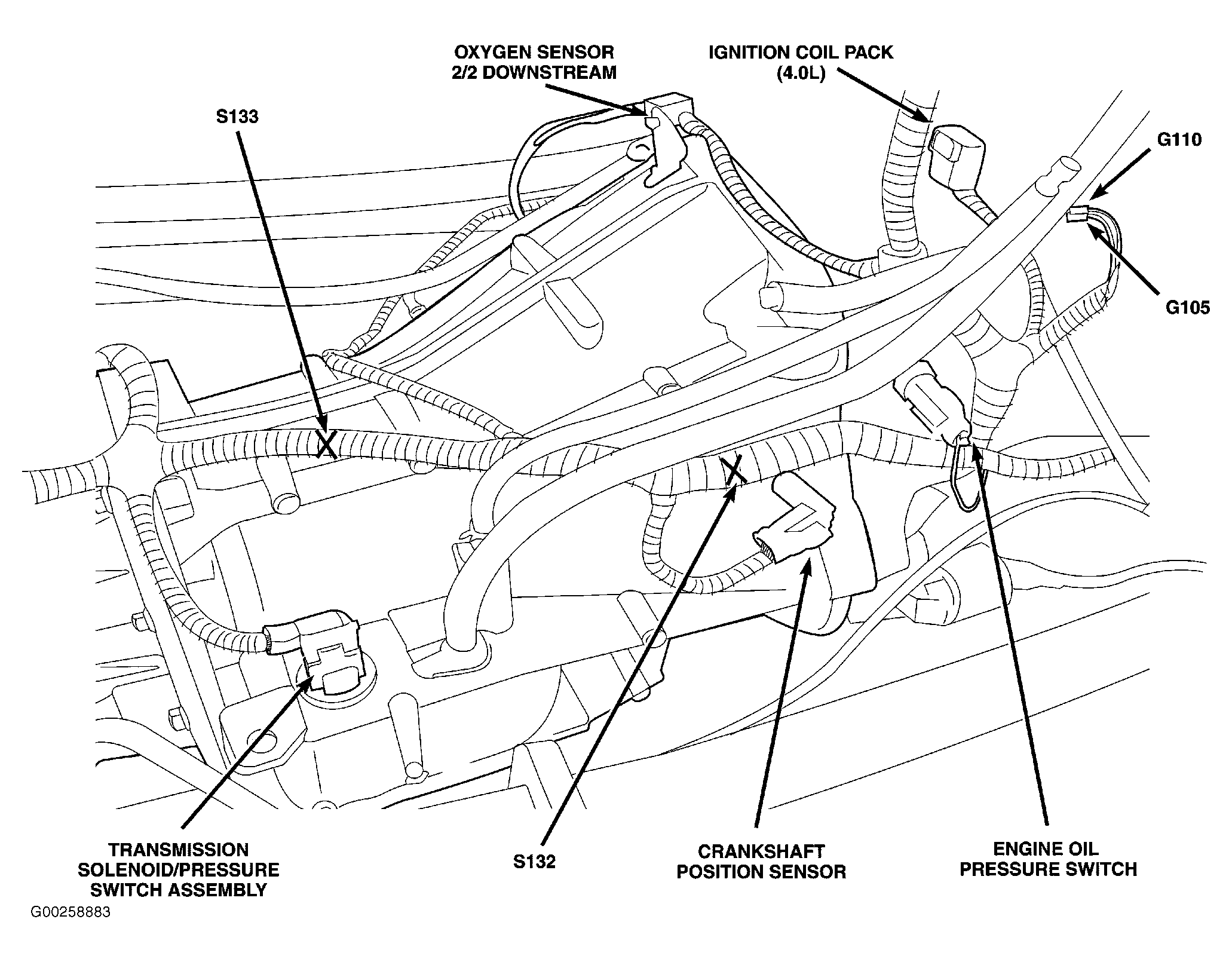 OXYGEN SENSOR 2/2 DOWNSTREAM

IGNITION COIL PACK (4.0L)

S133

G110

G105

TRANSMISSION SOLENOID/PRESSURE SWITCH ASSEMBLY

S132

CRANKSHAFT POSITION SENSOR

ENGINE OIL PRESSURE SWITCH

G00258883