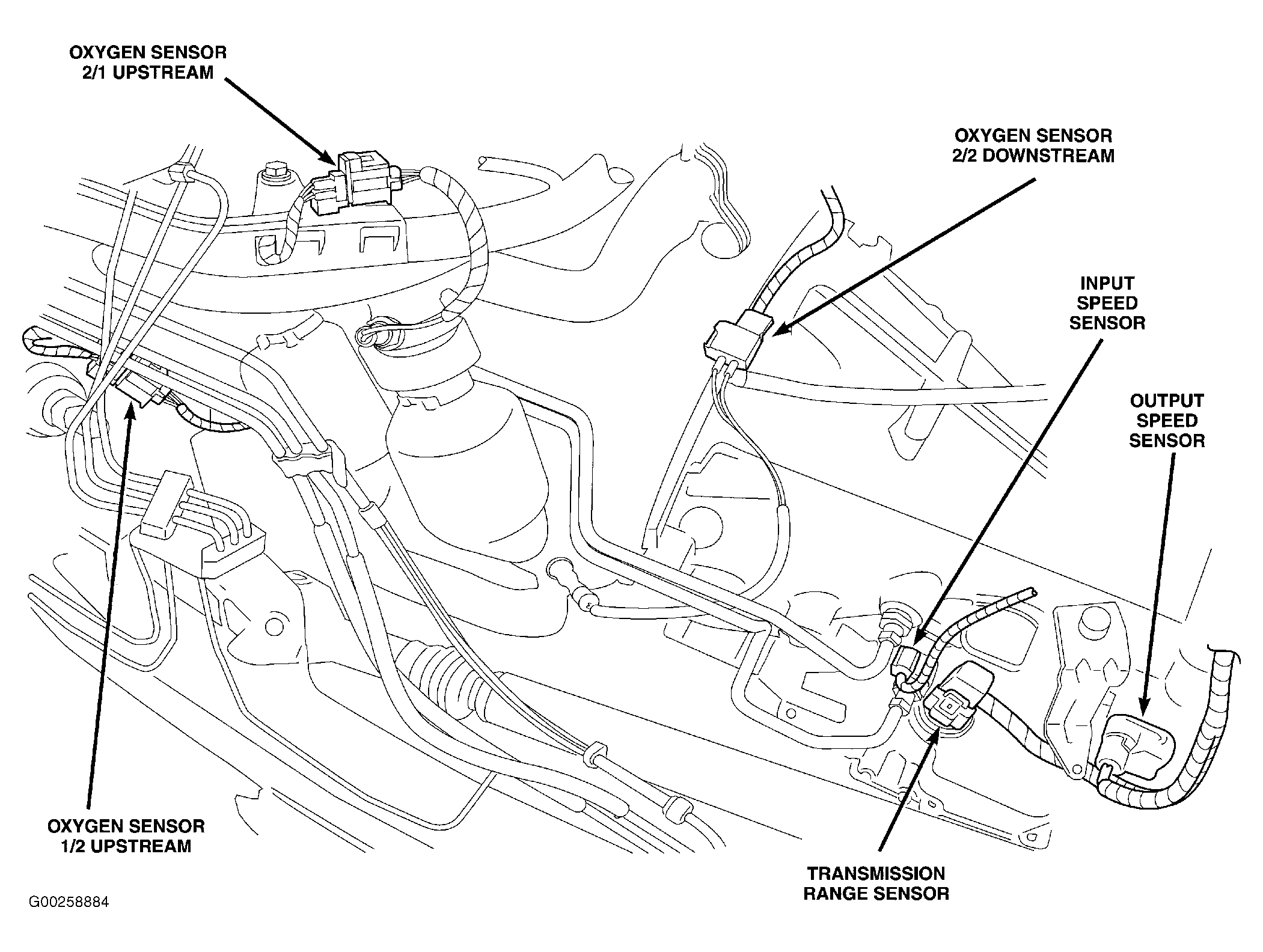 OXYGEN SENSOR
2/1 UPSTREAM

OXYGEN SENSOR
2/2 DOWNSTREAM

INPUT
SPEED
SENSOR

OUTPUT
SPEED
SENSOR

OXYGEN SENSOR
1/2 UPSTREAM

TRANSMISSION
RANGE SENSOR

G00258884