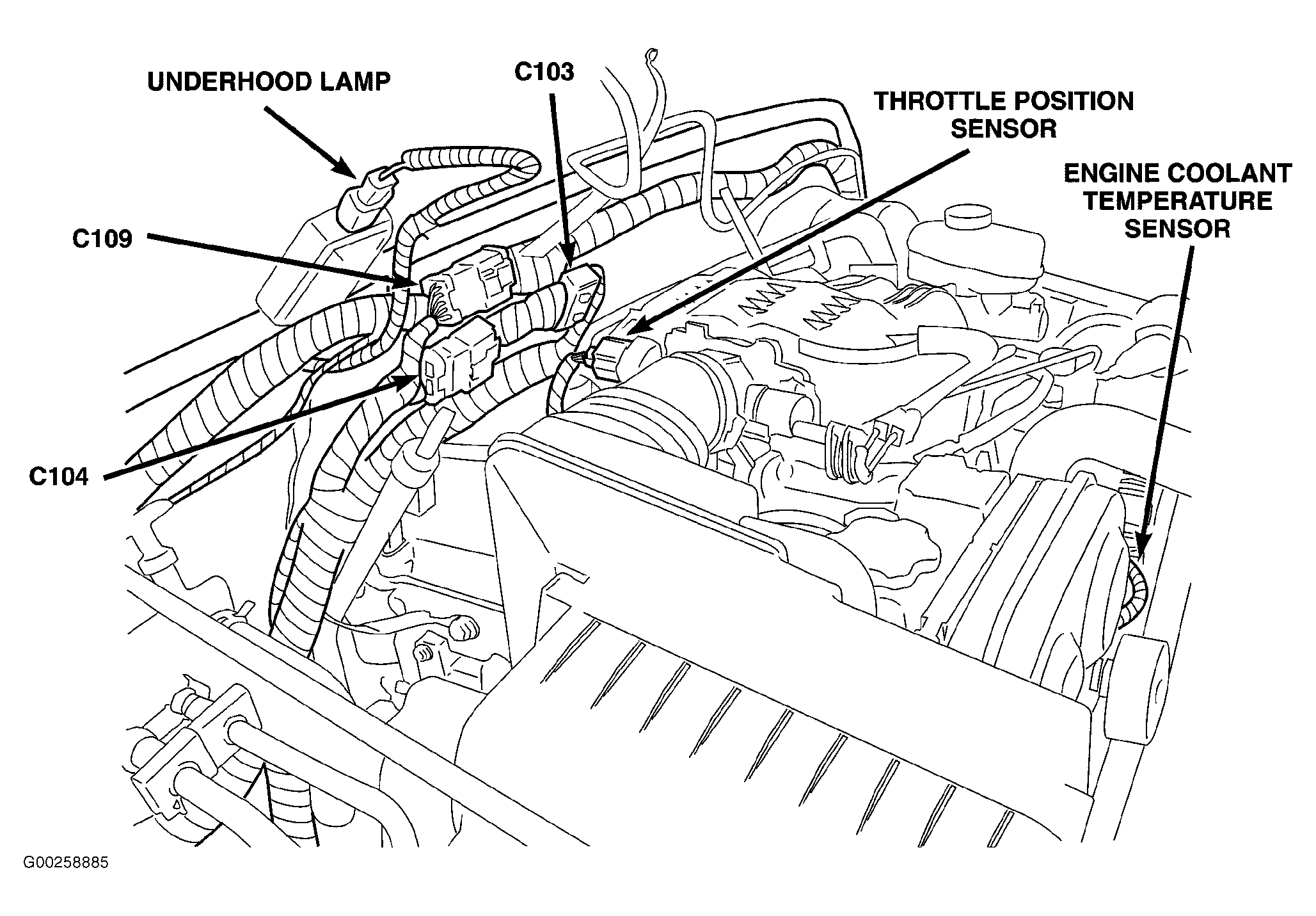 UNDERHOOD LAMP

C103

THROTTLE POSITION SENSOR

ENGINE COOLANT TEMPERATURE SENSOR

C109

C104

G00258885