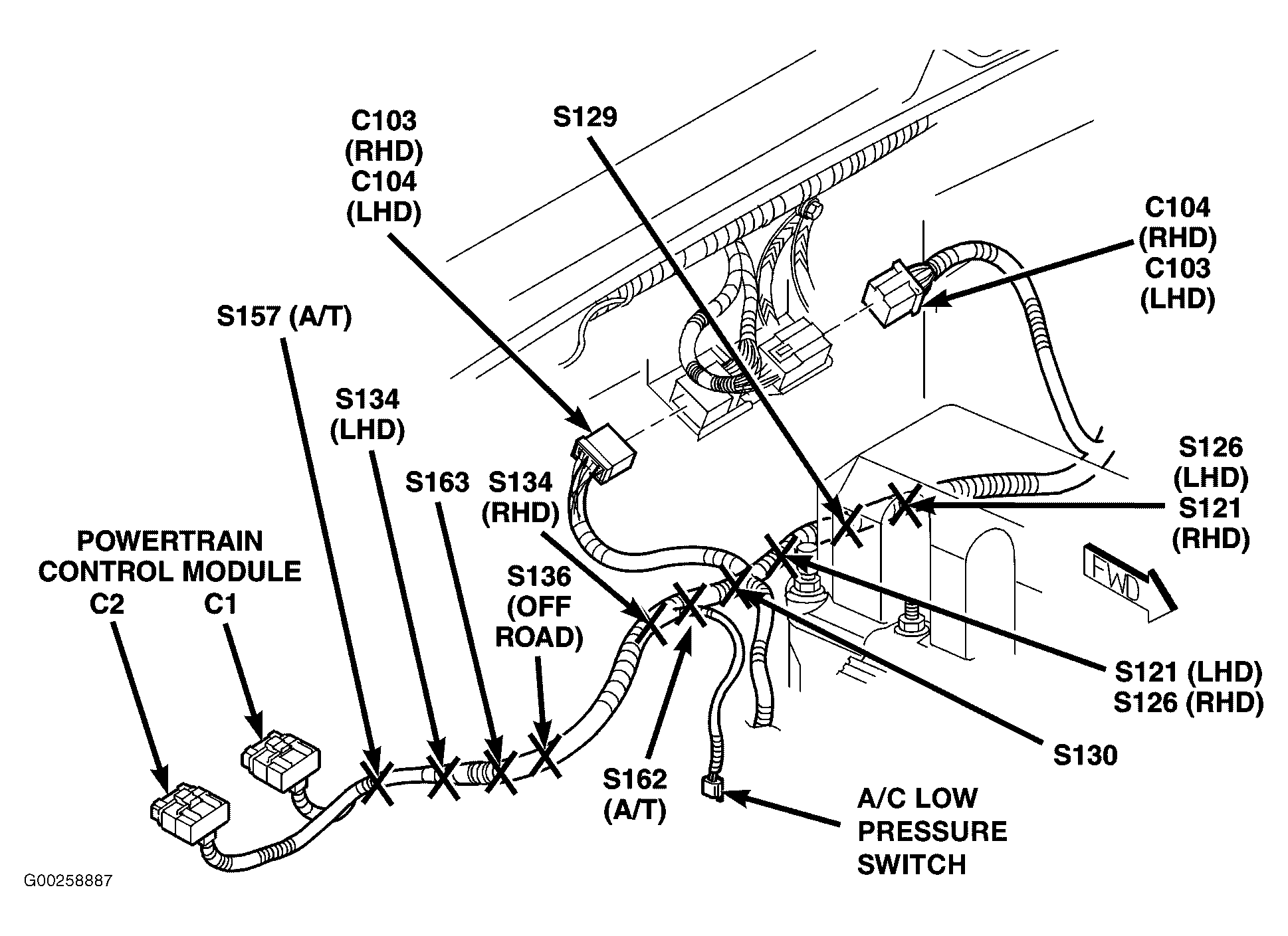 C103
(RHD)
C104
(LHD)

S129

C104
(RHD)
C103
(LHD)

S157 (A/T)

S134
(LHD)

S163

S134
(RHD)

S126
(LHD)
S121
(RHD)

POWERTRAIN
CONTROL MODULE
C2
C1

S136
(OFF
ROAD)

FWD

S121 (LHD)
S126 (RHD)

S130

S162
(A/T)

A/C LOW
PRESSURE
SWITCH

G00258887