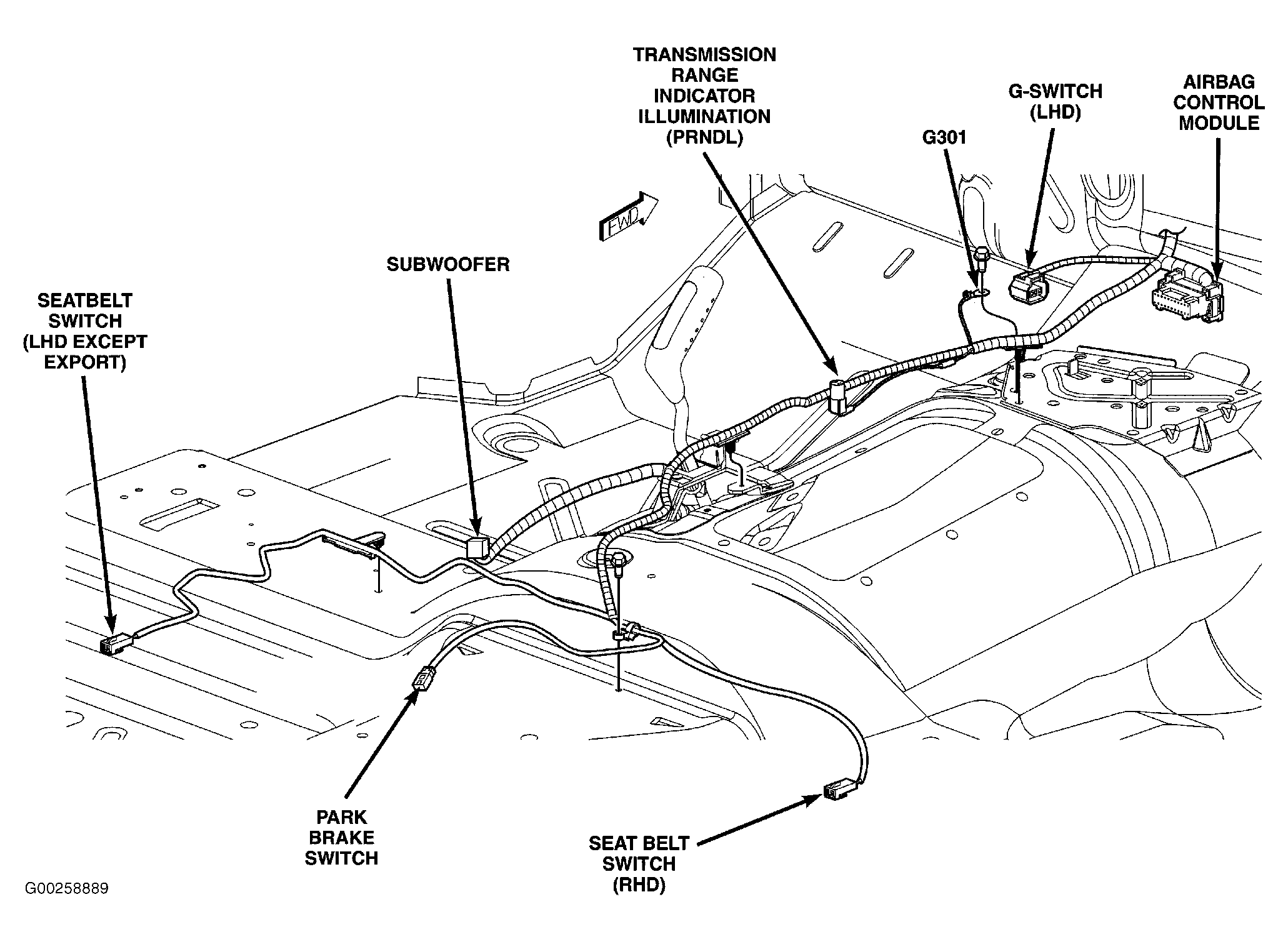 TRANSMISSION RANGE INDICATOR ILLUMINATION (PRNDL)

G-SWITCH (LHD)

AIRBAG CONTROL MODULE

G301

FWD

SUBWOOFER

SEATBELT SWITCH (LHD EXCEPT EXPORT)

PARK BRAKE SWITCH

SEAT BELT SWITCH (RHD)

G00258889