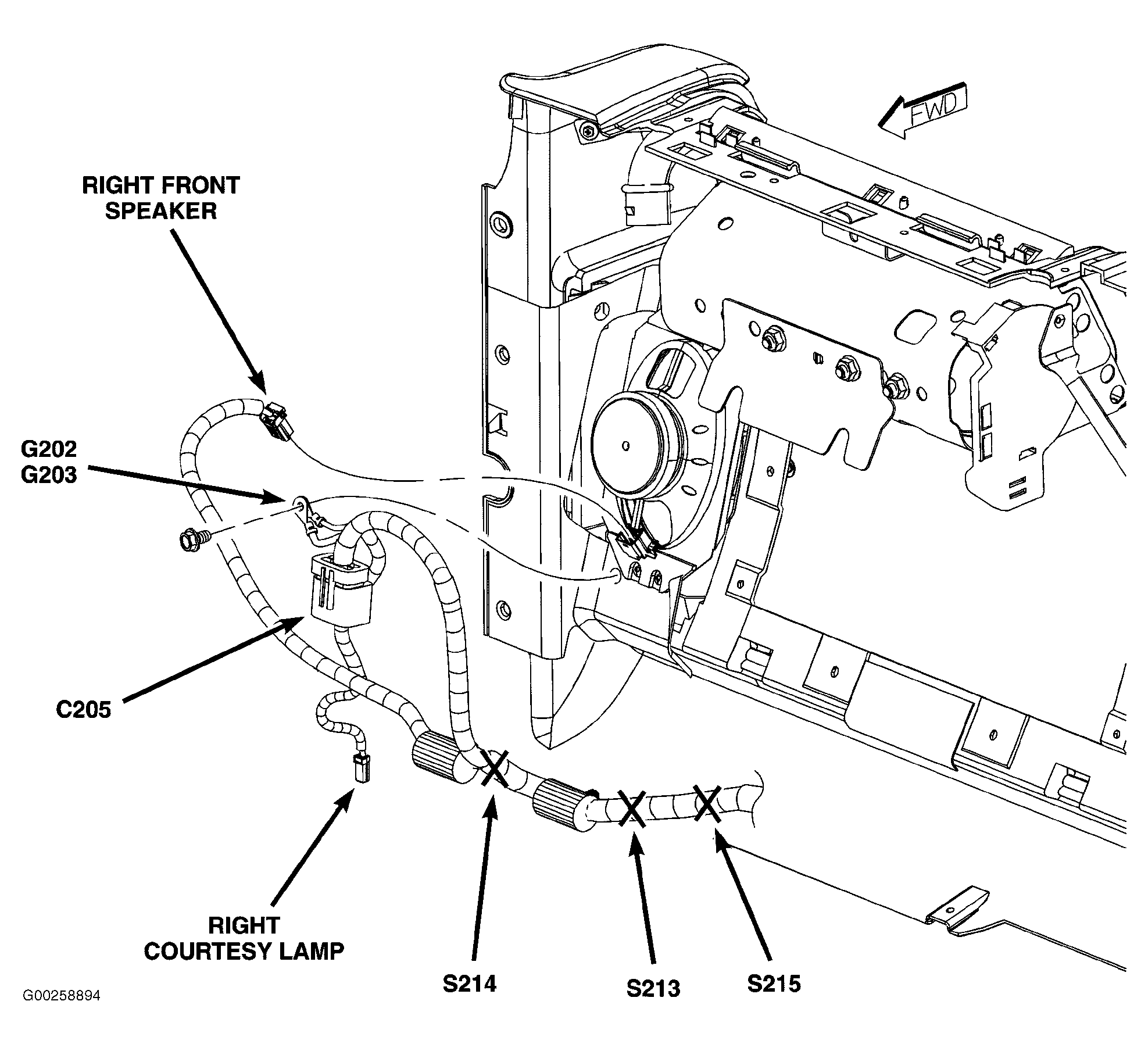 FWD

RIGHT FRONT SPEAKER

G202
G203

C205

RIGHT COURTESY LAMP

S214

S213

S215

G00258894