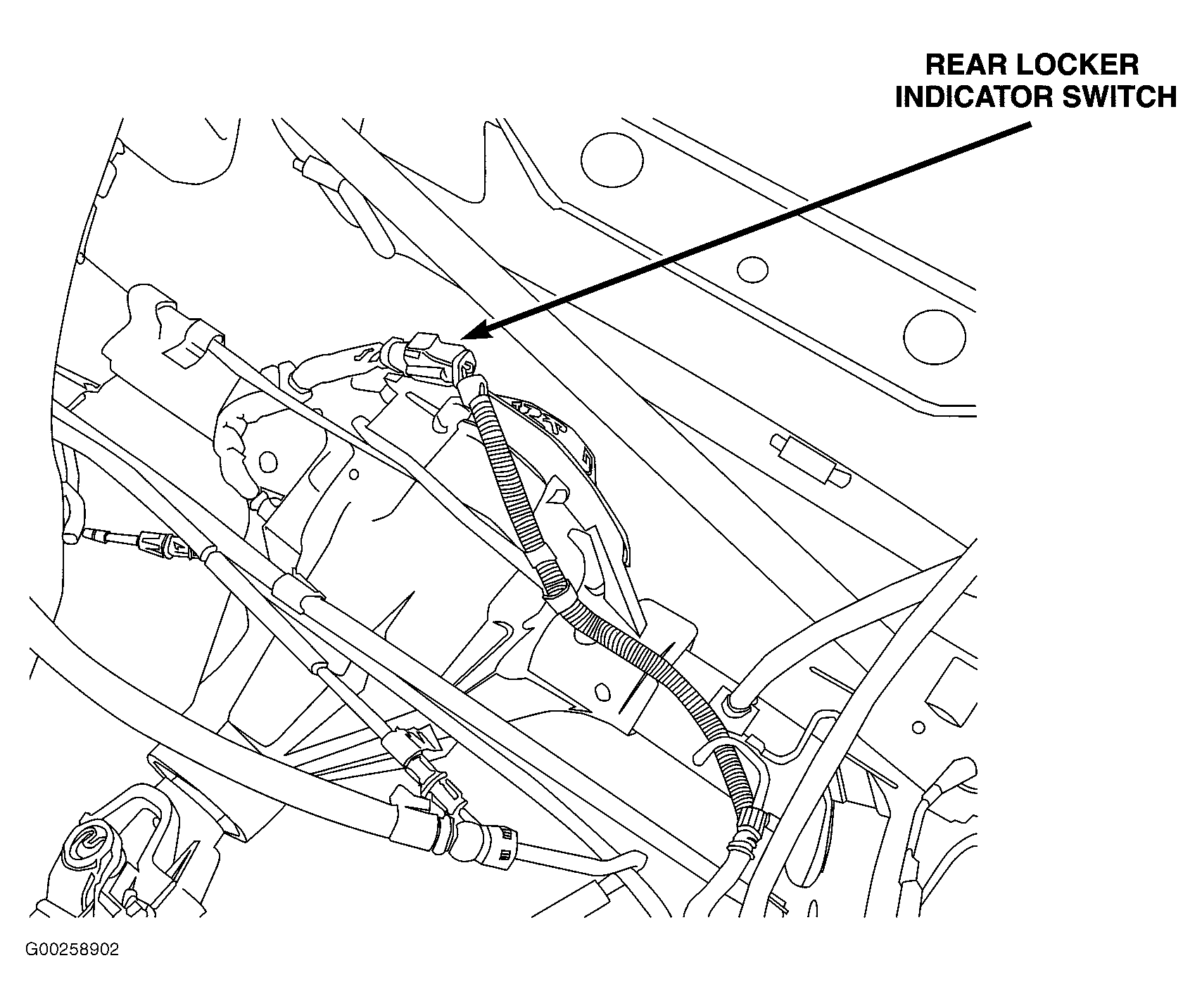 REAR LOCKER INDICATOR SWITCH

G00258902