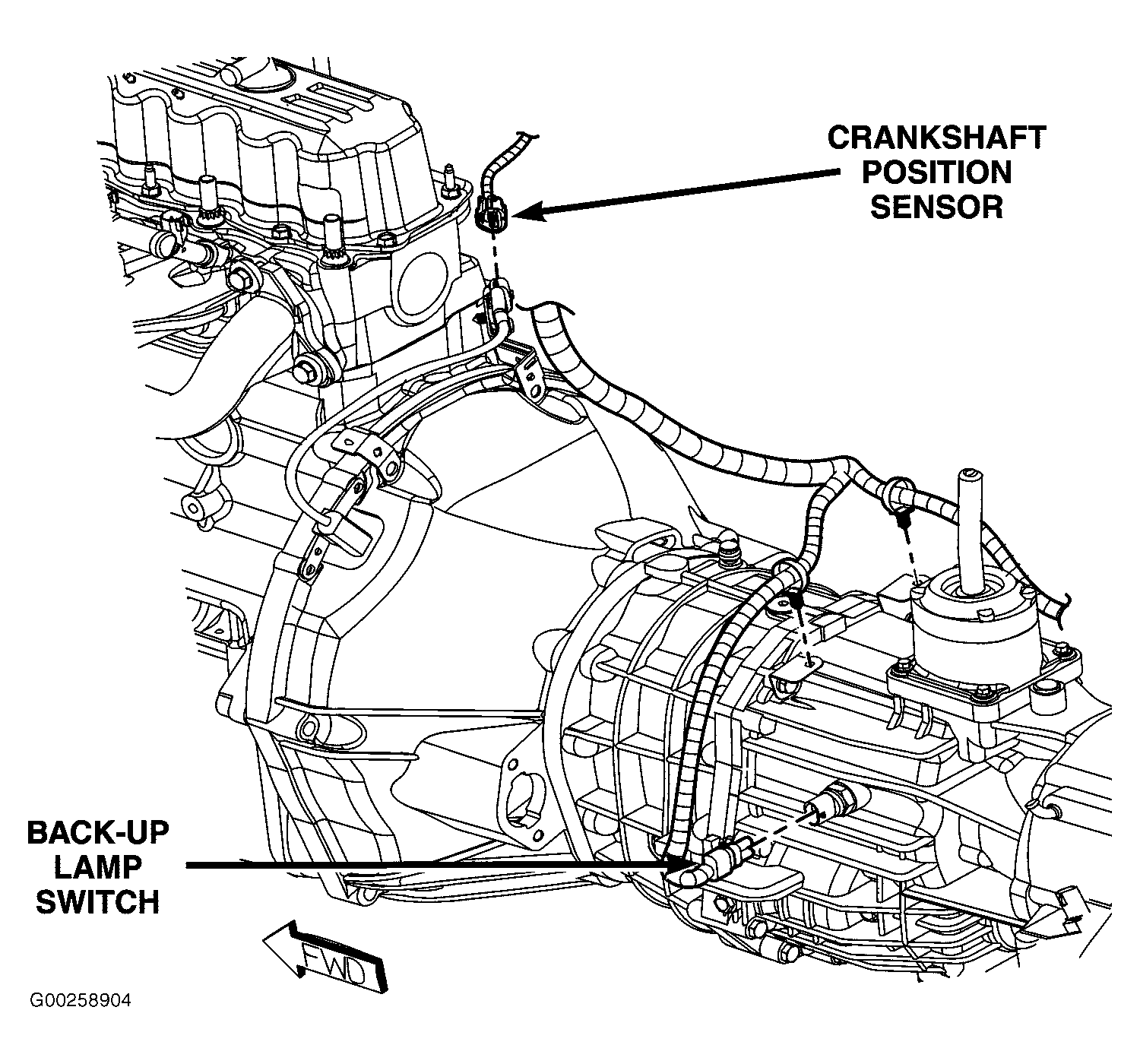 CRANKSHAFT POSITION SENSOR

BACK-UP LAMP SWITCH

FWD

G00258904