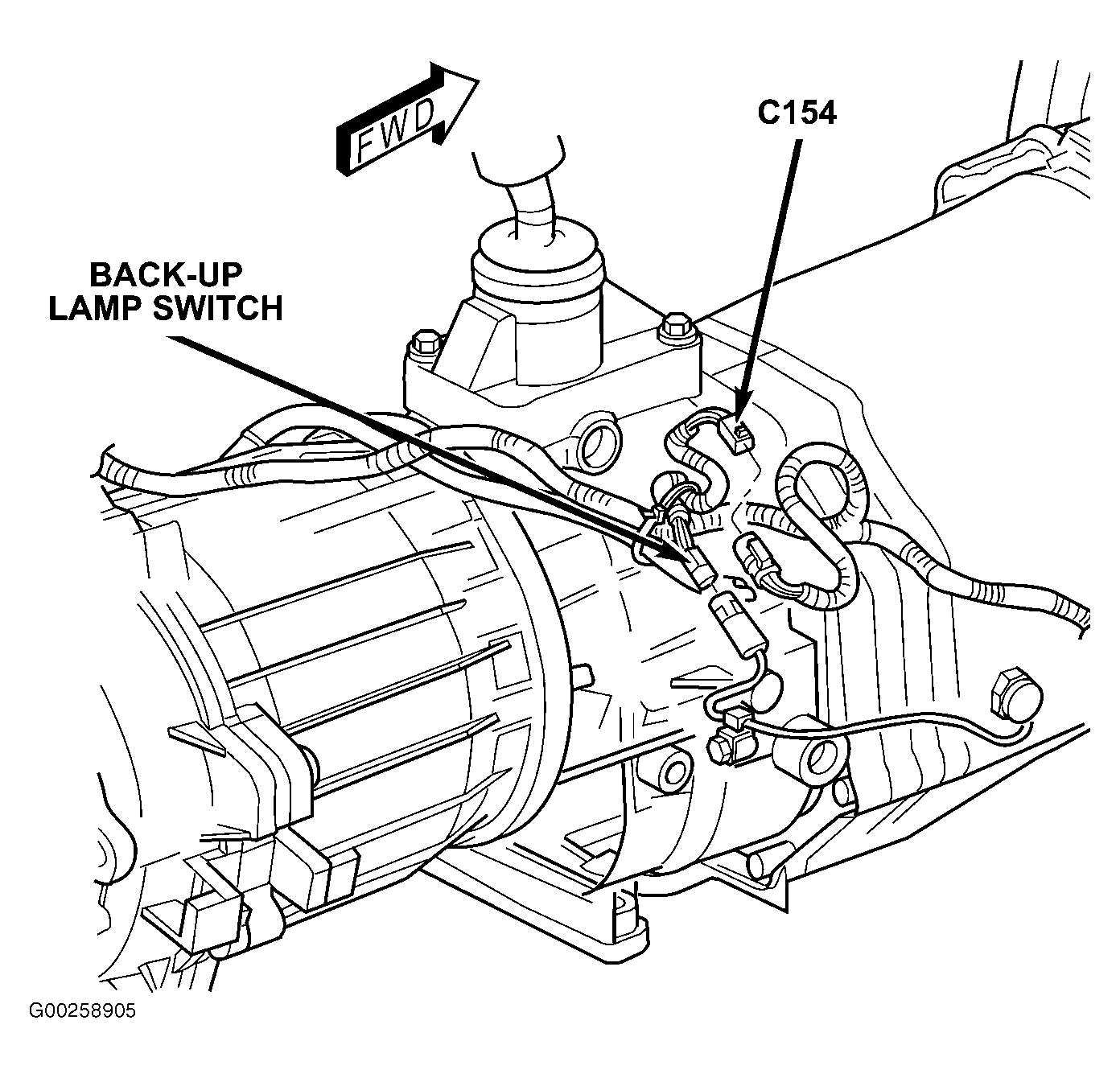 FWD

C154

BACK-UP LAMP SWITCH

G00258905