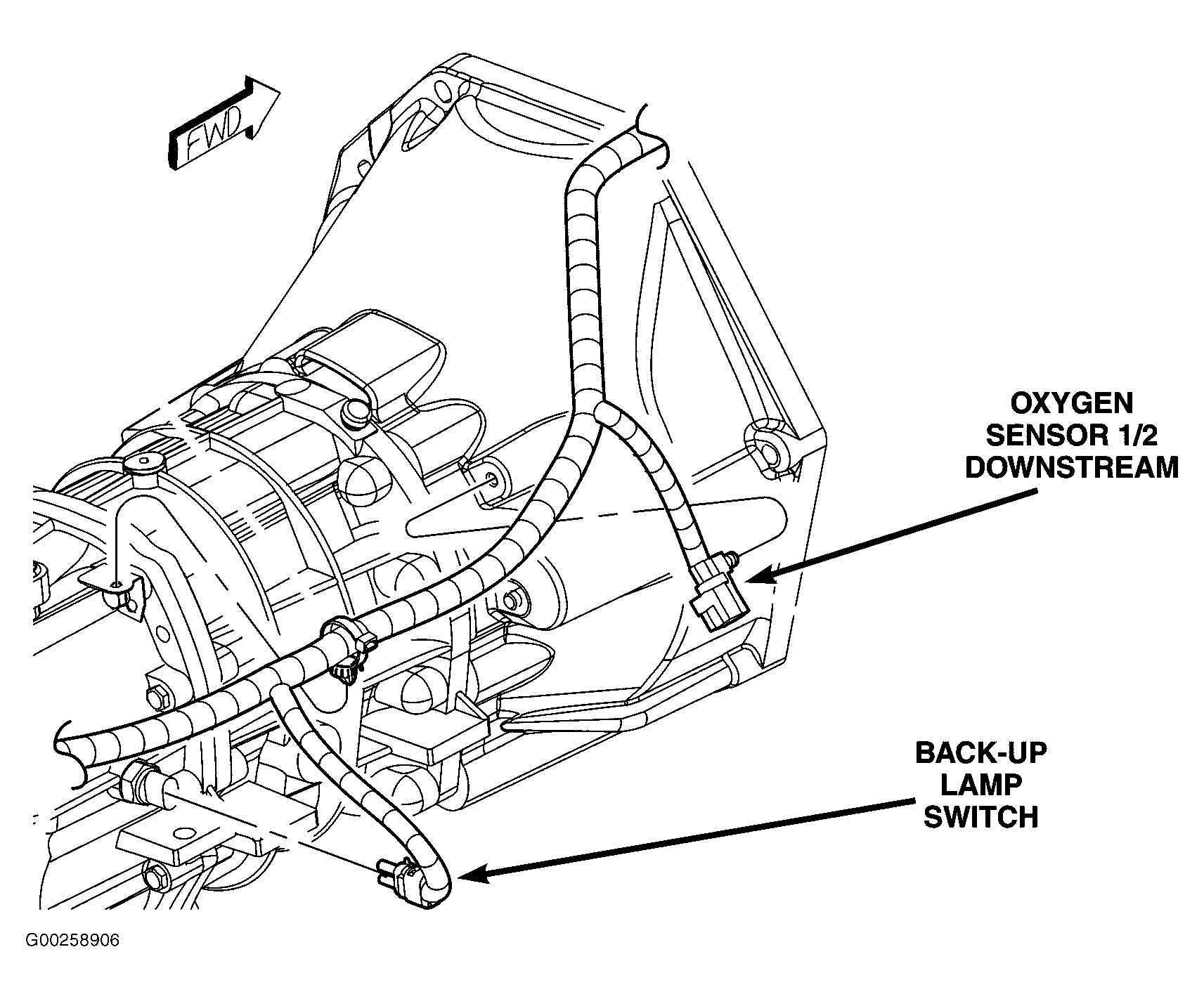 FWD

OXYGEN SENSOR 1/2 DOWNSTREAM

BACK-UP LAMP SWITCH

G00258906