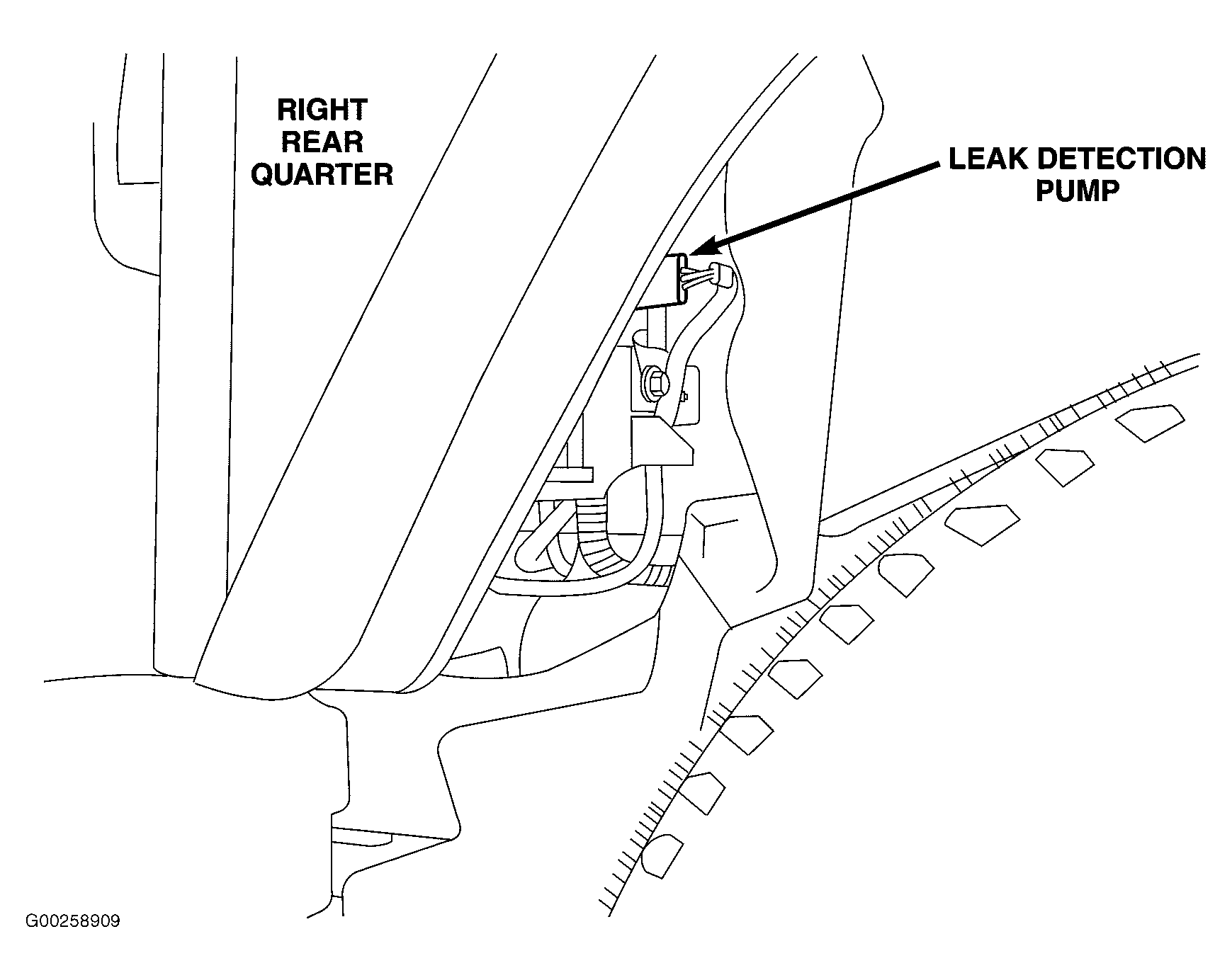 RIGHT REAR QUARTER

LEAK DETECTION PUMP

G00258909