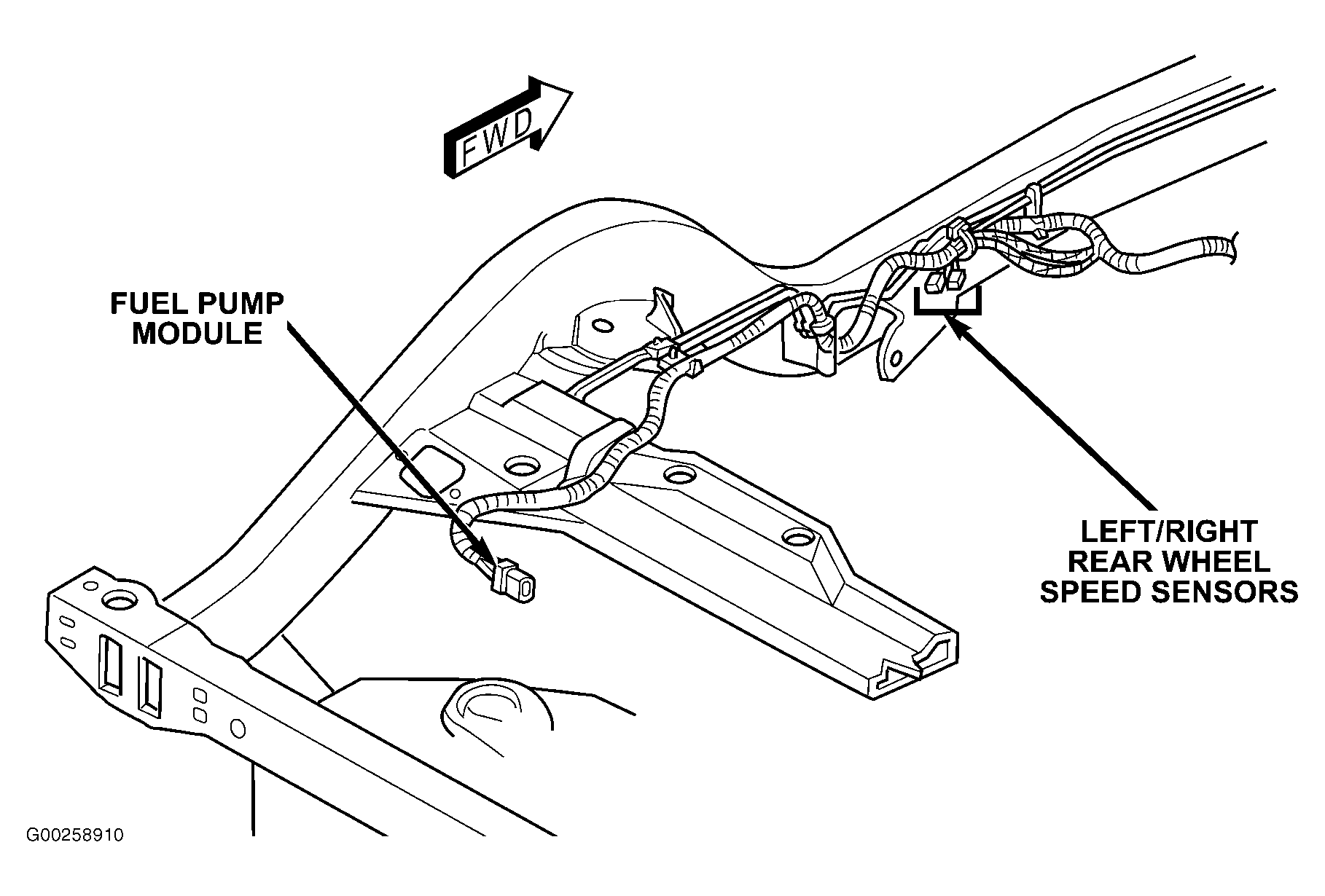 FWD

FUEL PUMP MODULE

LEFT/RIGHT REAR WHEEL SPEED SENSORS

G00258910