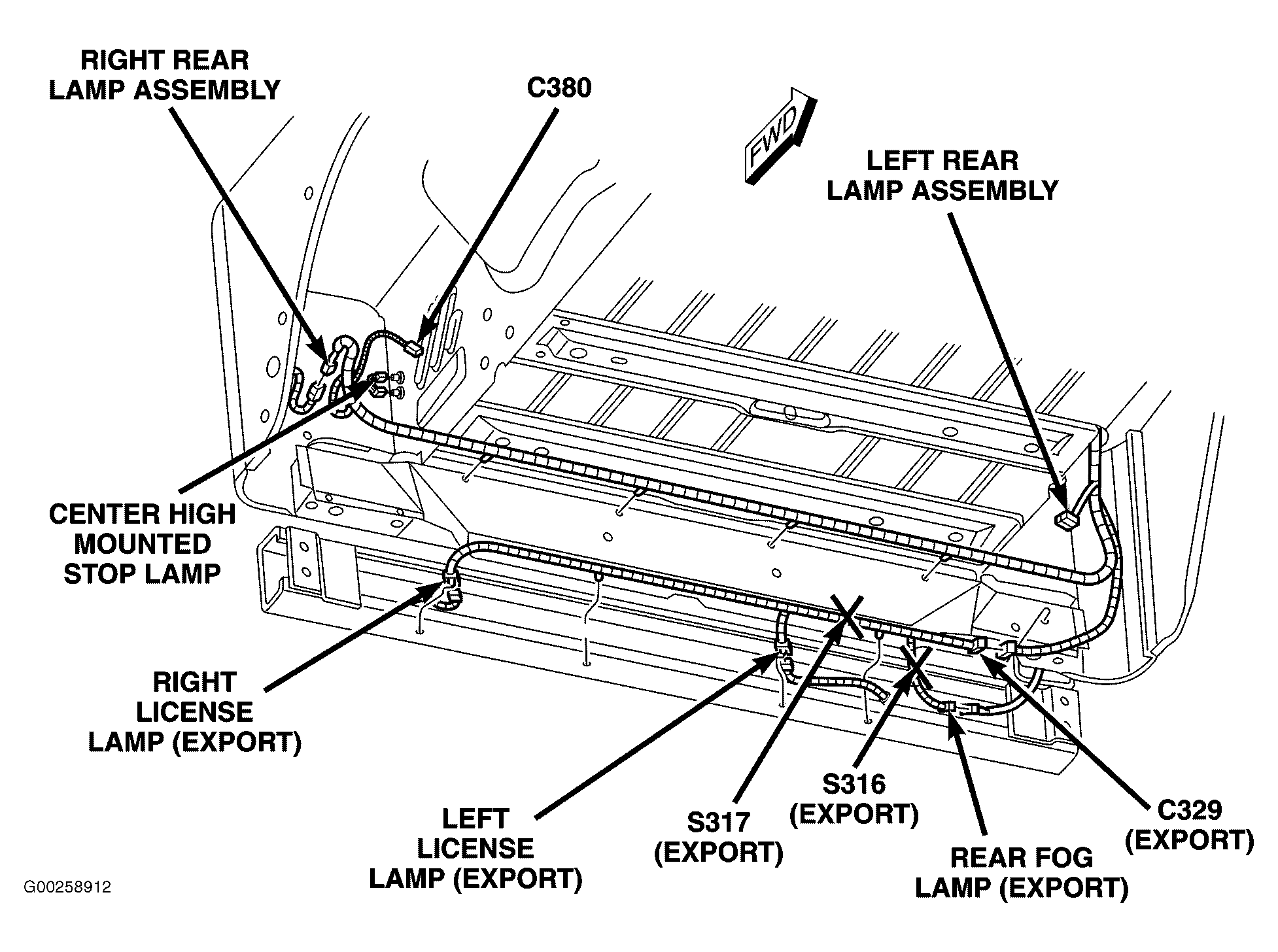 RIGHT REAR LAMP ASSEMBLY

C380

FWD

LEFT REAR LAMP ASSEMBLY

CENTER HIGH MOUNTED STOP LAMP

RIGHT LICENSE LAMP (EXPORT)

LEFT LICENSE LAMP (EXPORT)

S317 (EXPORT)

S316 (EXPORT)

REAR FOG LAMP (EXPORT)

C329 (EXPORT)

G00258912