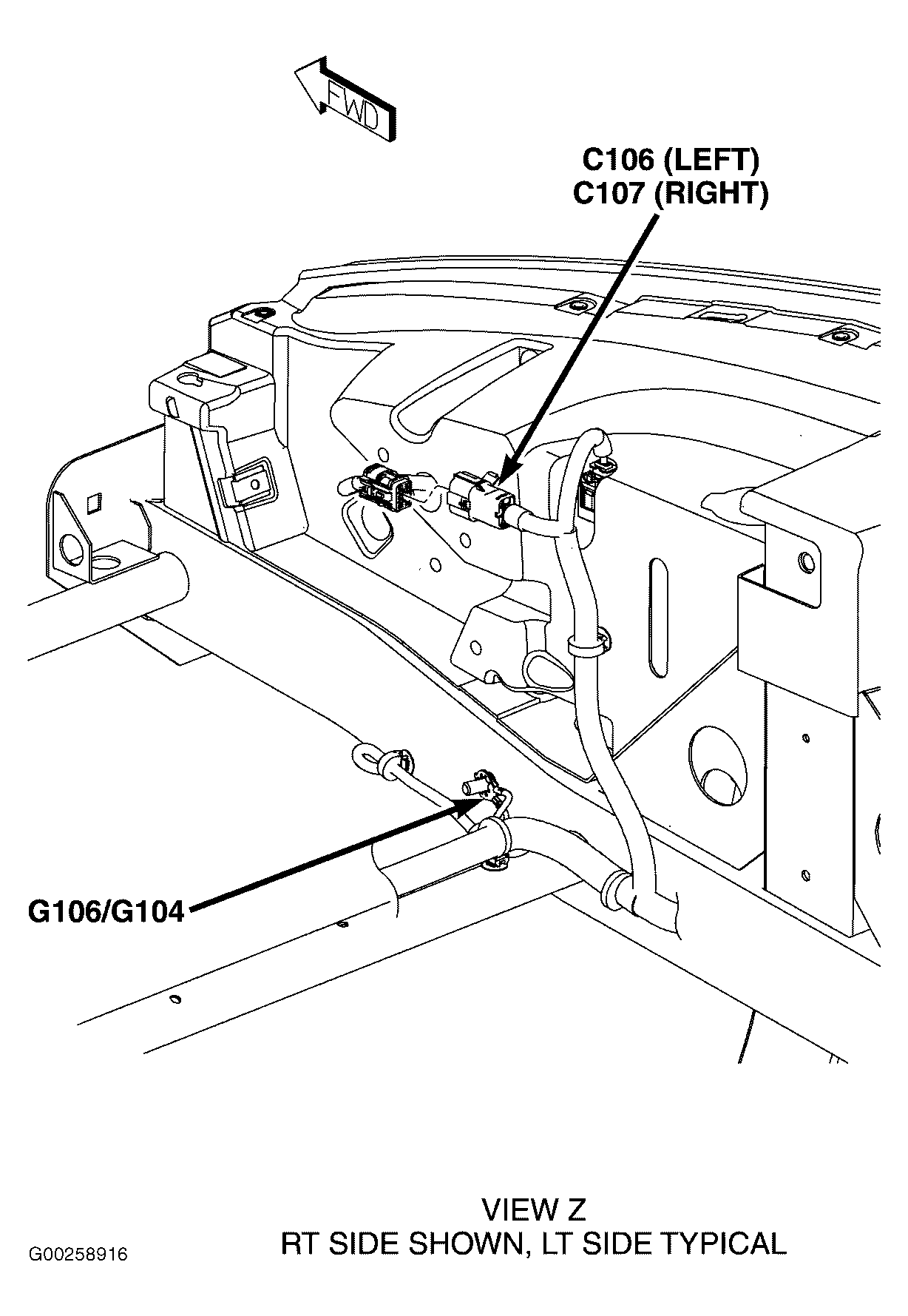 FWD

C106 (LEFT)
C107 (RIGHT)

G106/G104

VIEW Z
RT SIDE SHOWN, LT SIDE TYPICAL

G00258916