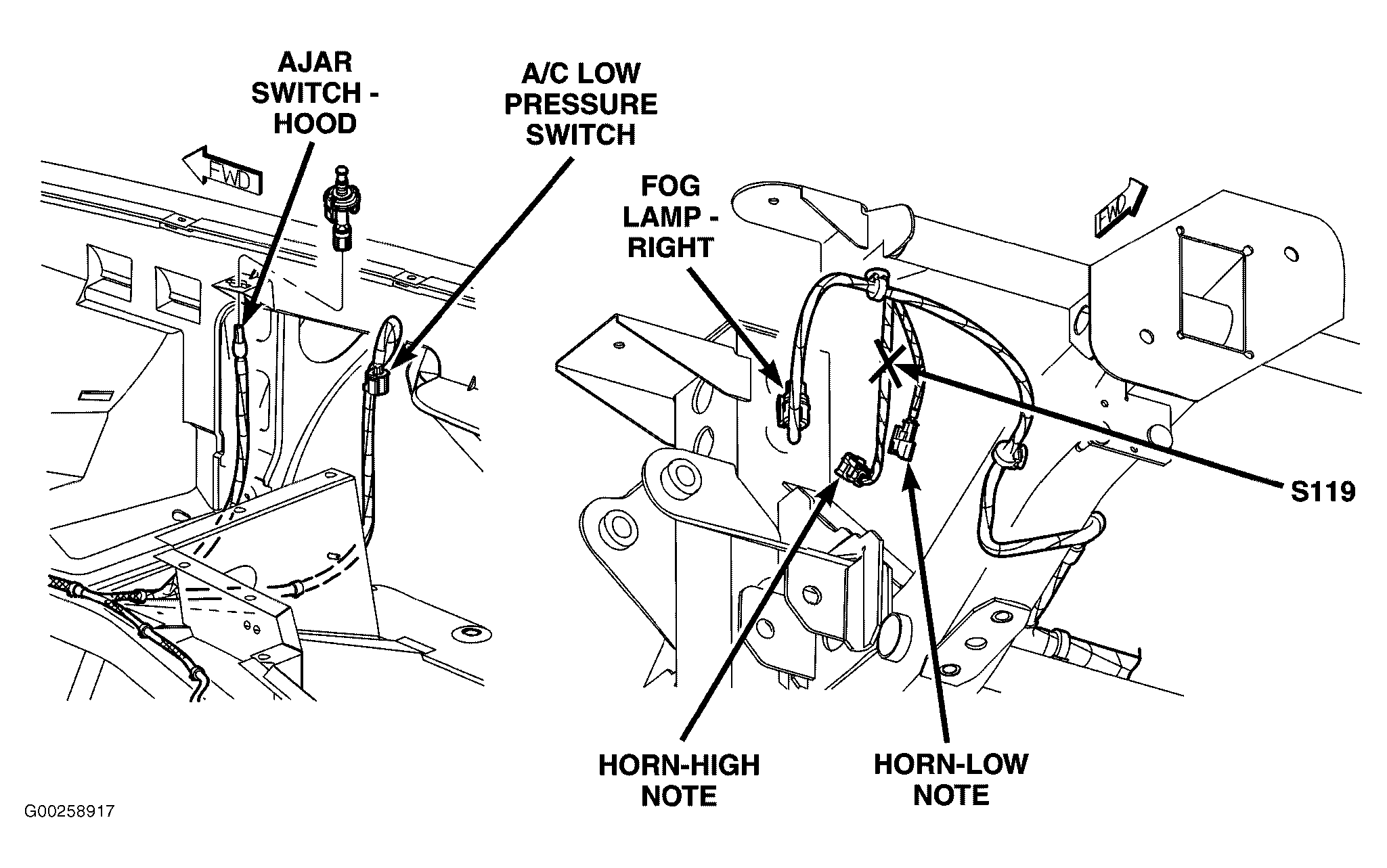 AJAR SWITCH - HOOD

A/C LOW PRESSURE SWITCH

FWD

FOG LAMP - RIGHT

FWD

S119

HORN-HIGH NOTE

HORN-LOW NOTE

G00258917