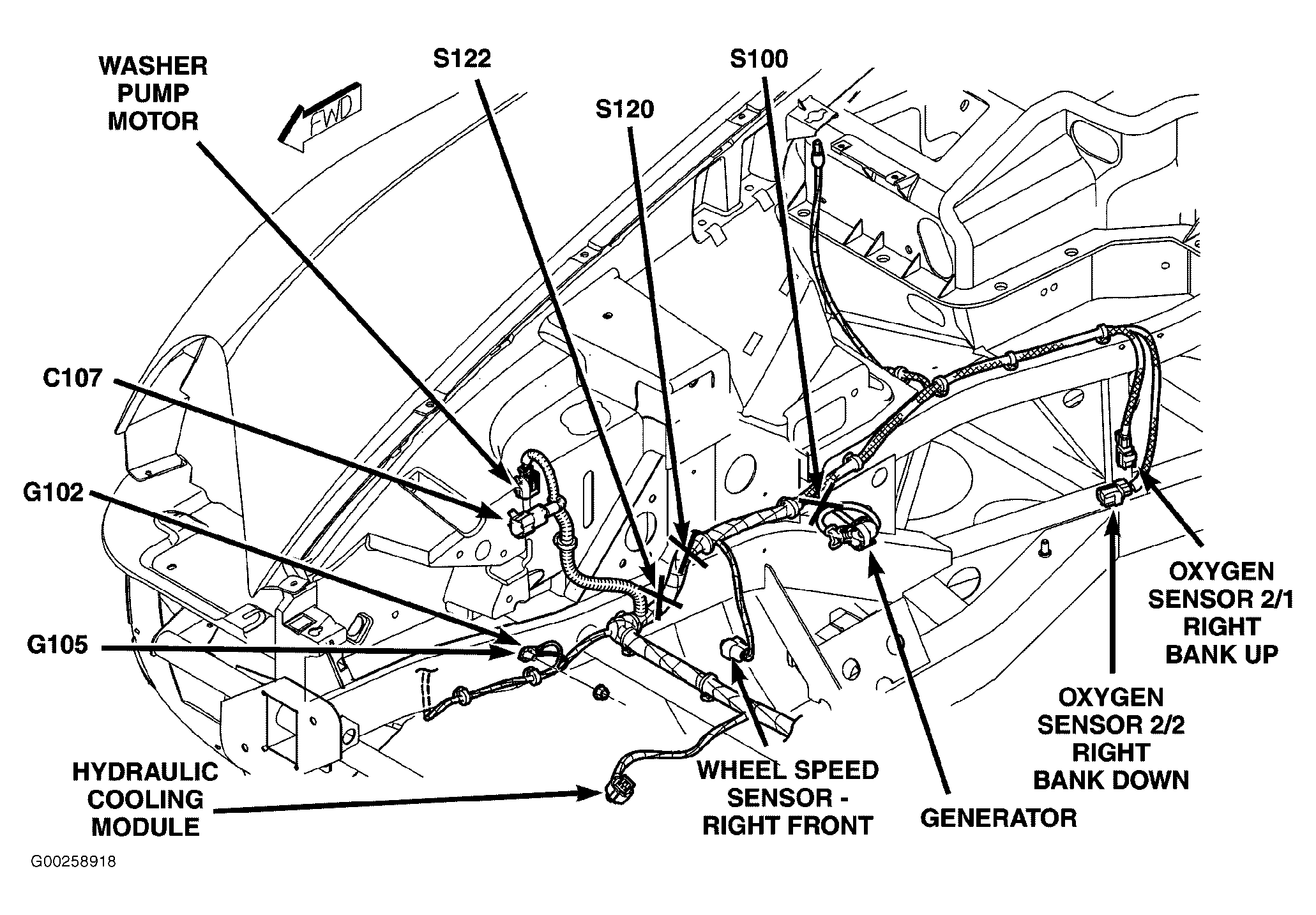 WASHER PUMP MOTOR

FWD

S122

S120

S100

C107

G102

G105

HYDRAULIC COOLING MODULE

WHEEL SPEED SENSOR - RIGHT FRONT

GENERATOR

OXYGEN SENSOR 2/2 RIGHT BANK DOWN

OXYGEN SENSOR 2/1 RIGHT BANK UP

G00258918