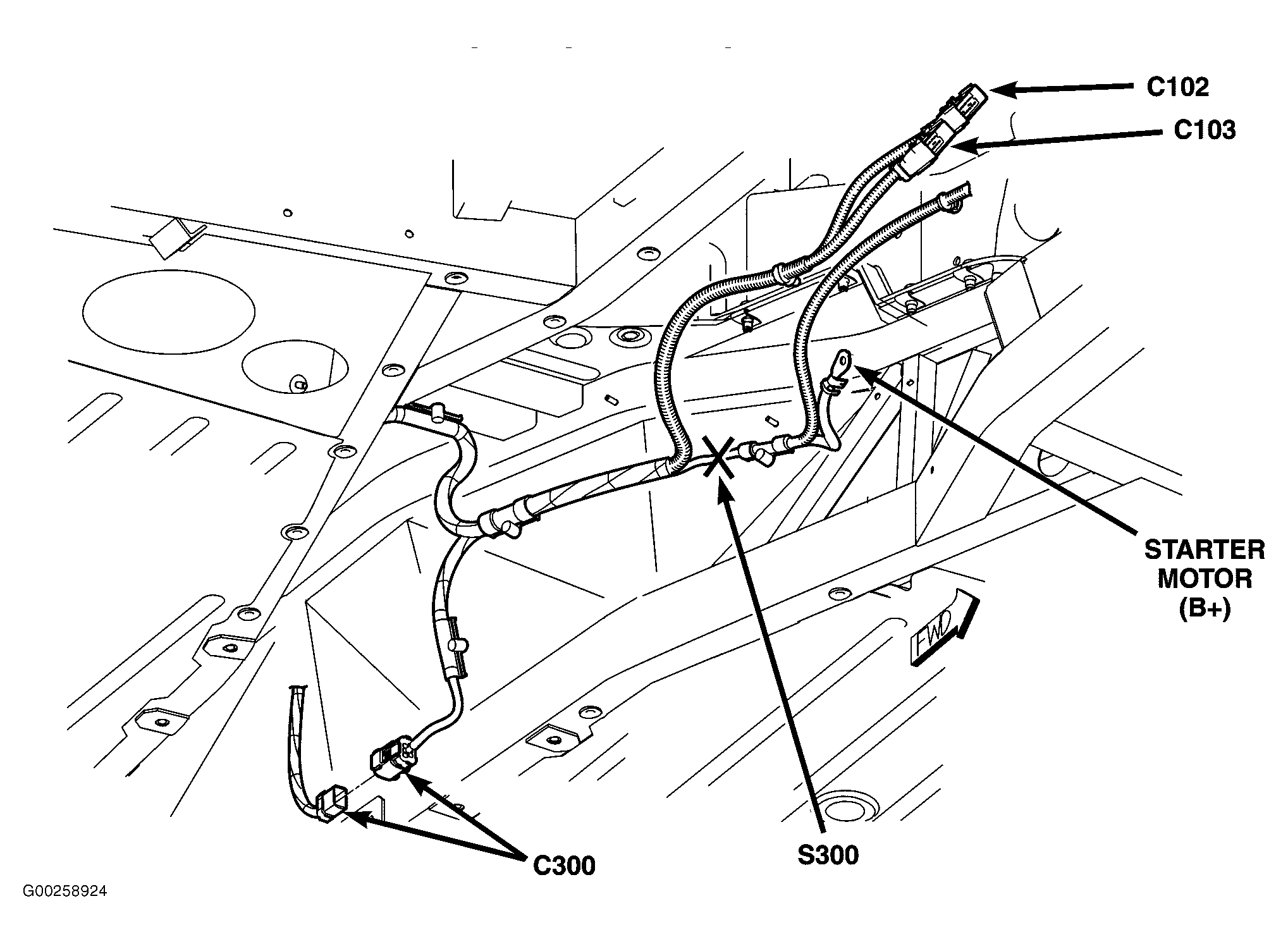 C102
C103
STARTER MOTOR (B+)
FWD
C300
S300
G00258924