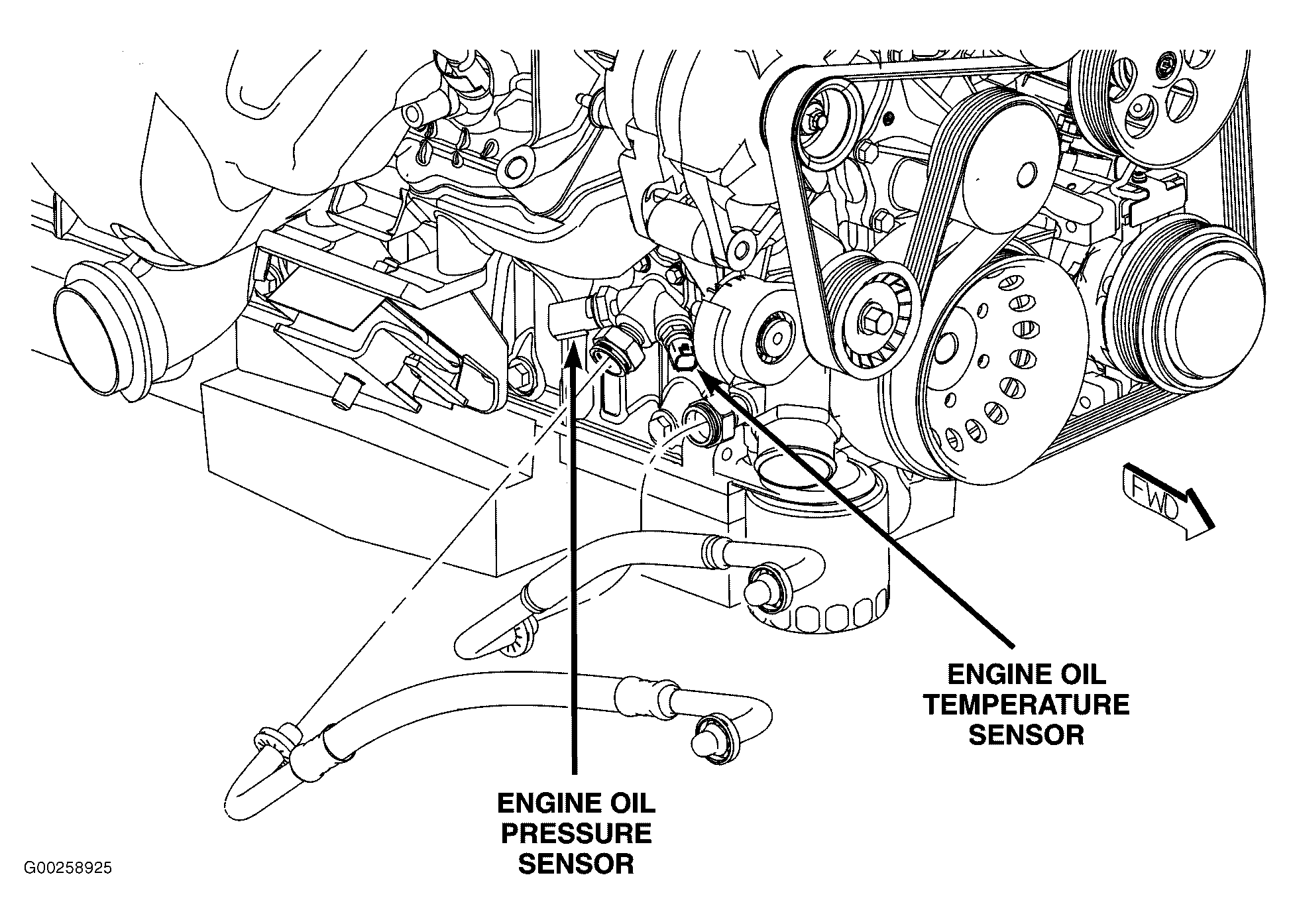 FWD

ENGINE OIL TEMPERATURE SENSOR

ENGINE OIL PRESSURE SENSOR

G00258925