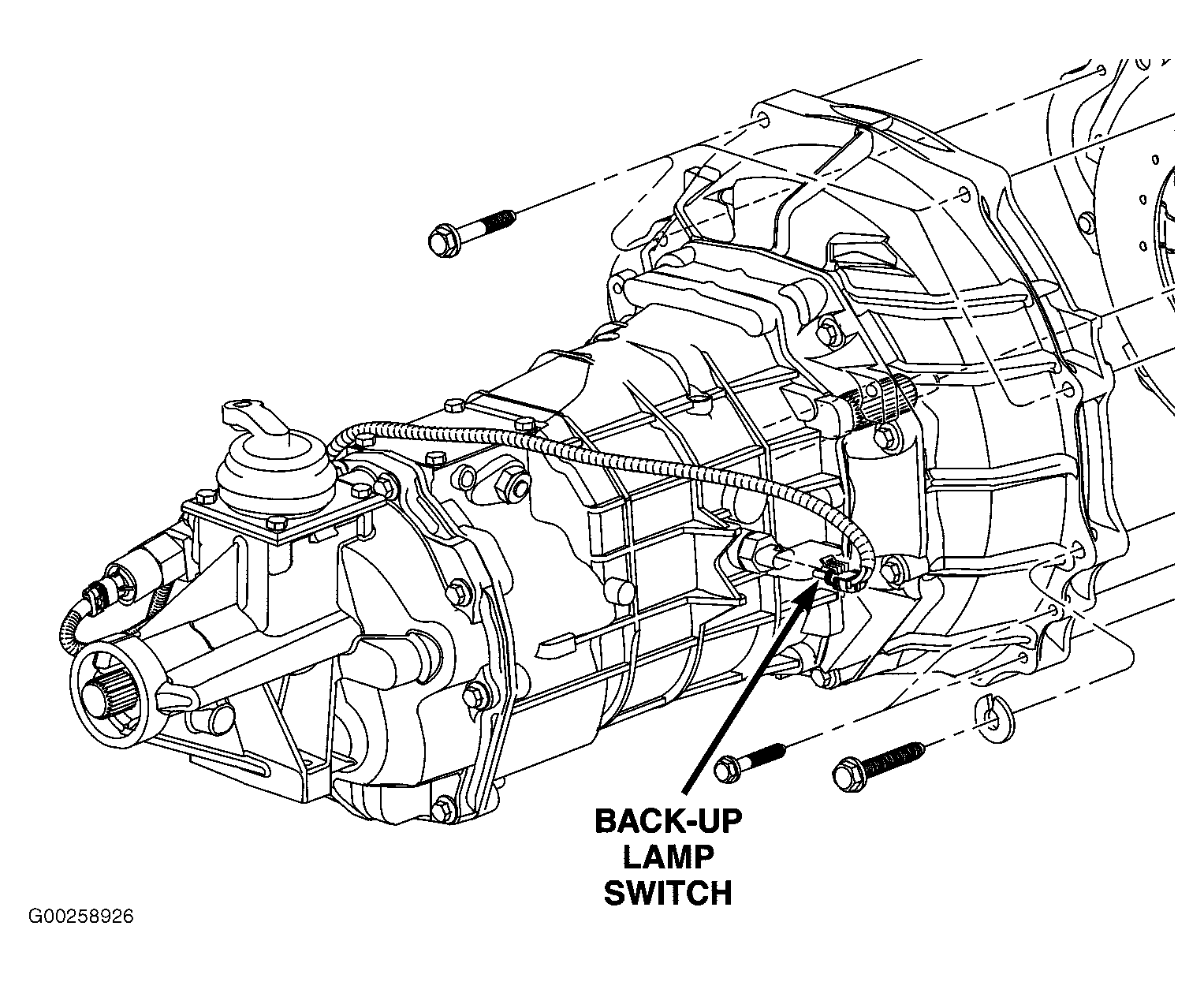 BACK-UP LAMP SWITCH

G00258926