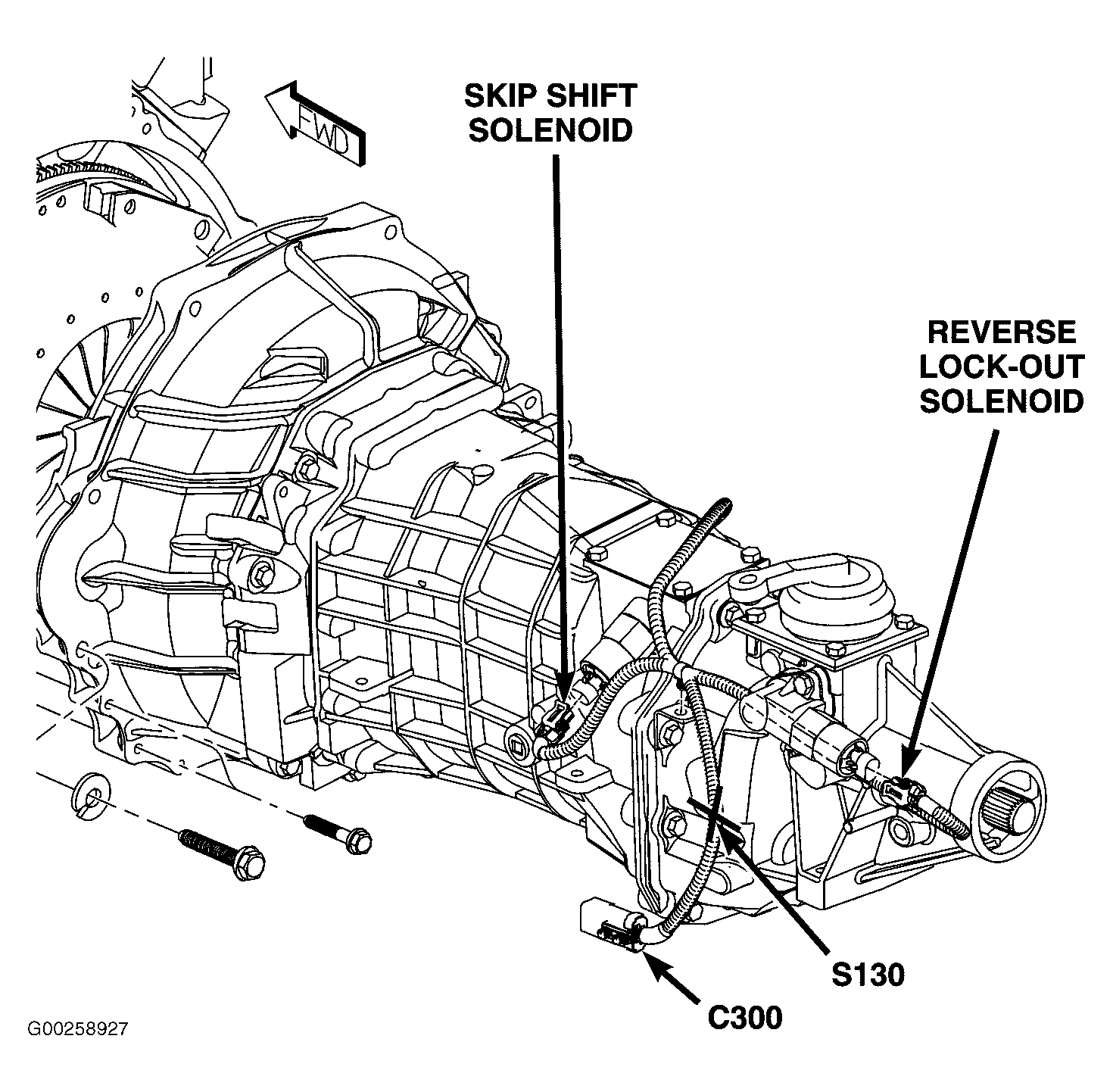 FWD

SKIP SHIFT SOLENOID

REVERSE LOCK-OUT SOLENOID

S130

C300

G00258927