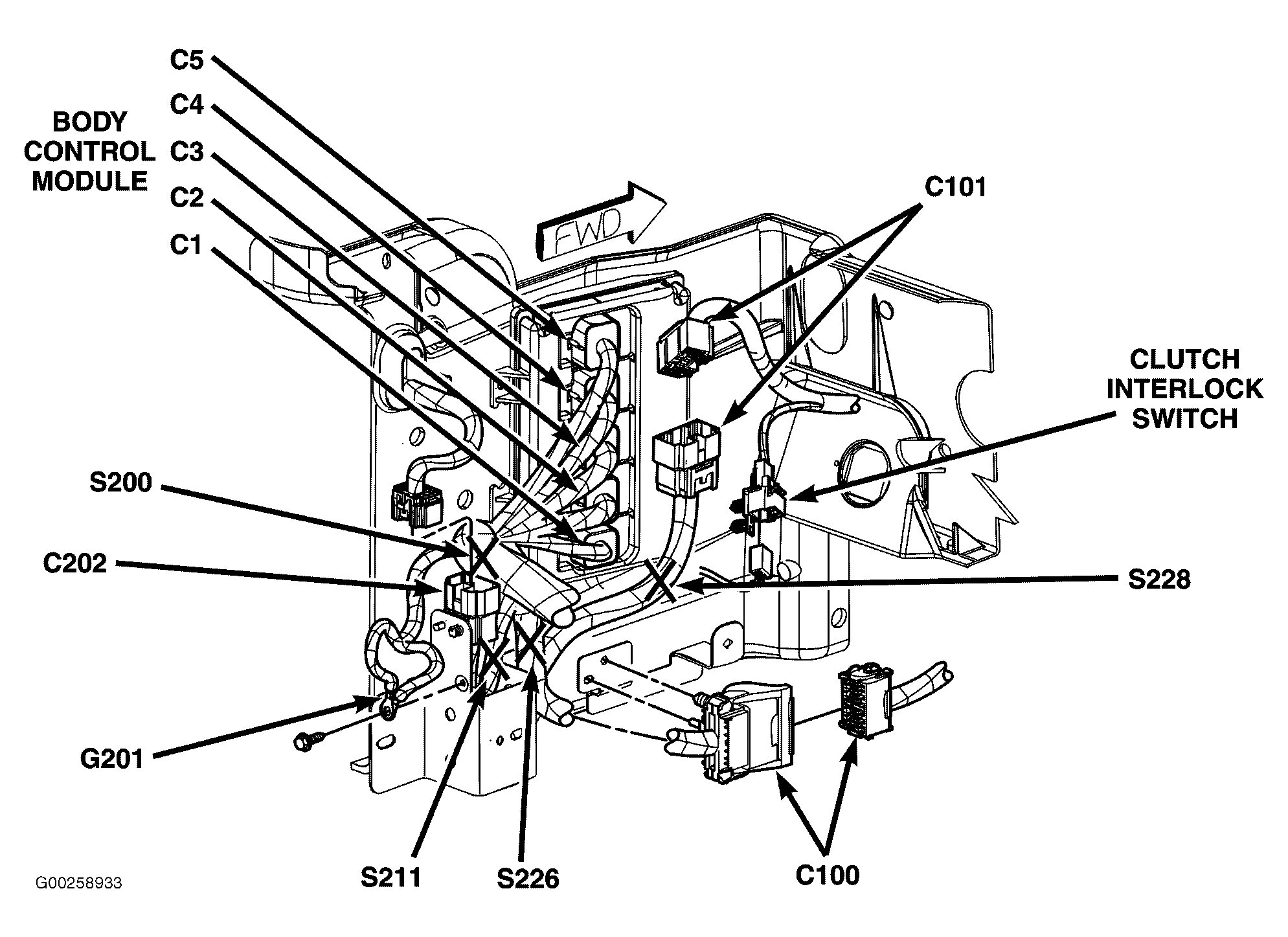 C5
C4
BODY CONTROL MODULE
C3
C2
C1
FWD
C101
CLUTCH INTERLOCK SWITCH
S200
C202
S228
G201
S211
S226
C100
G00258933