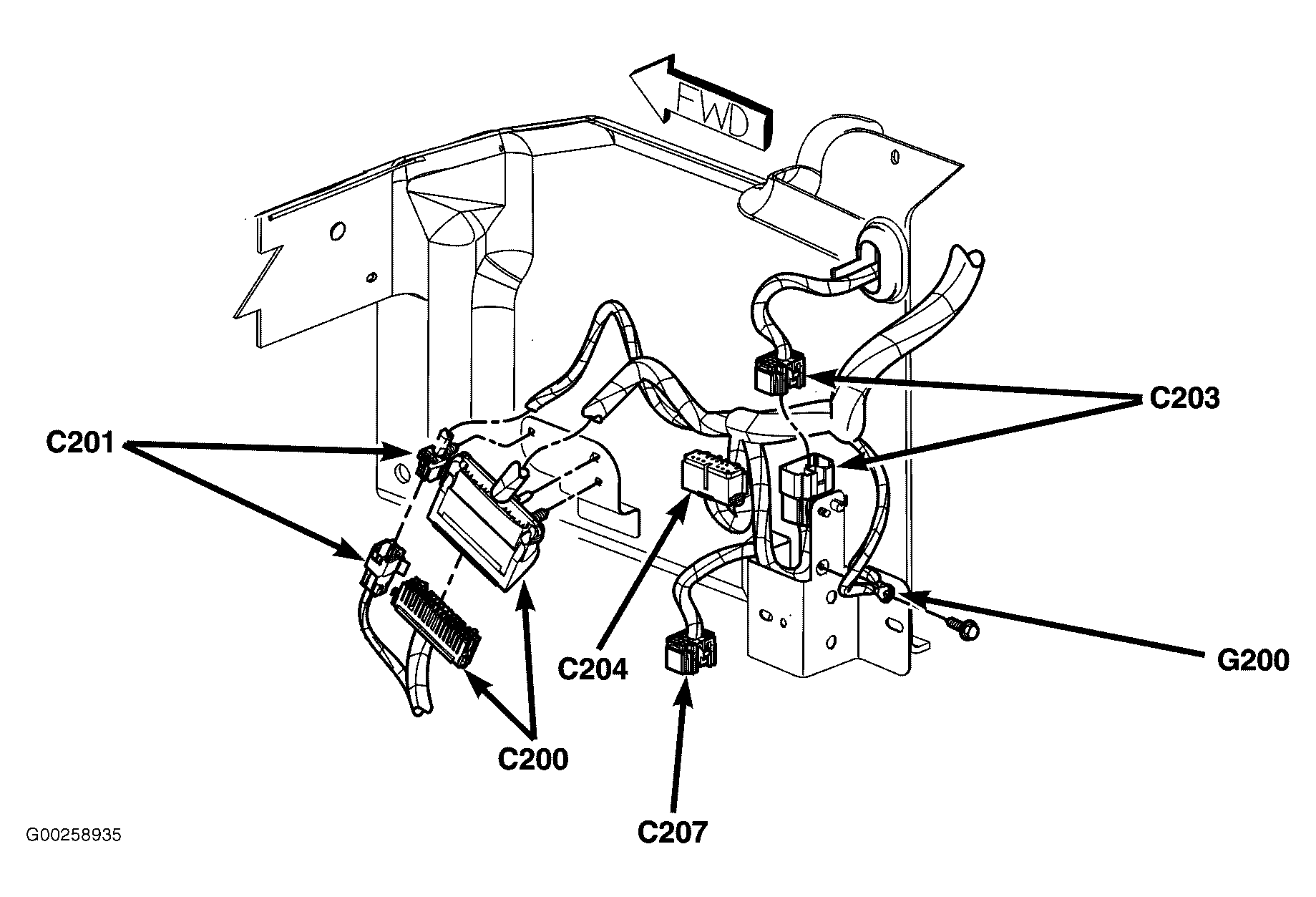 FWD

C203

C201

C204

G200

C200

C207

G00258935