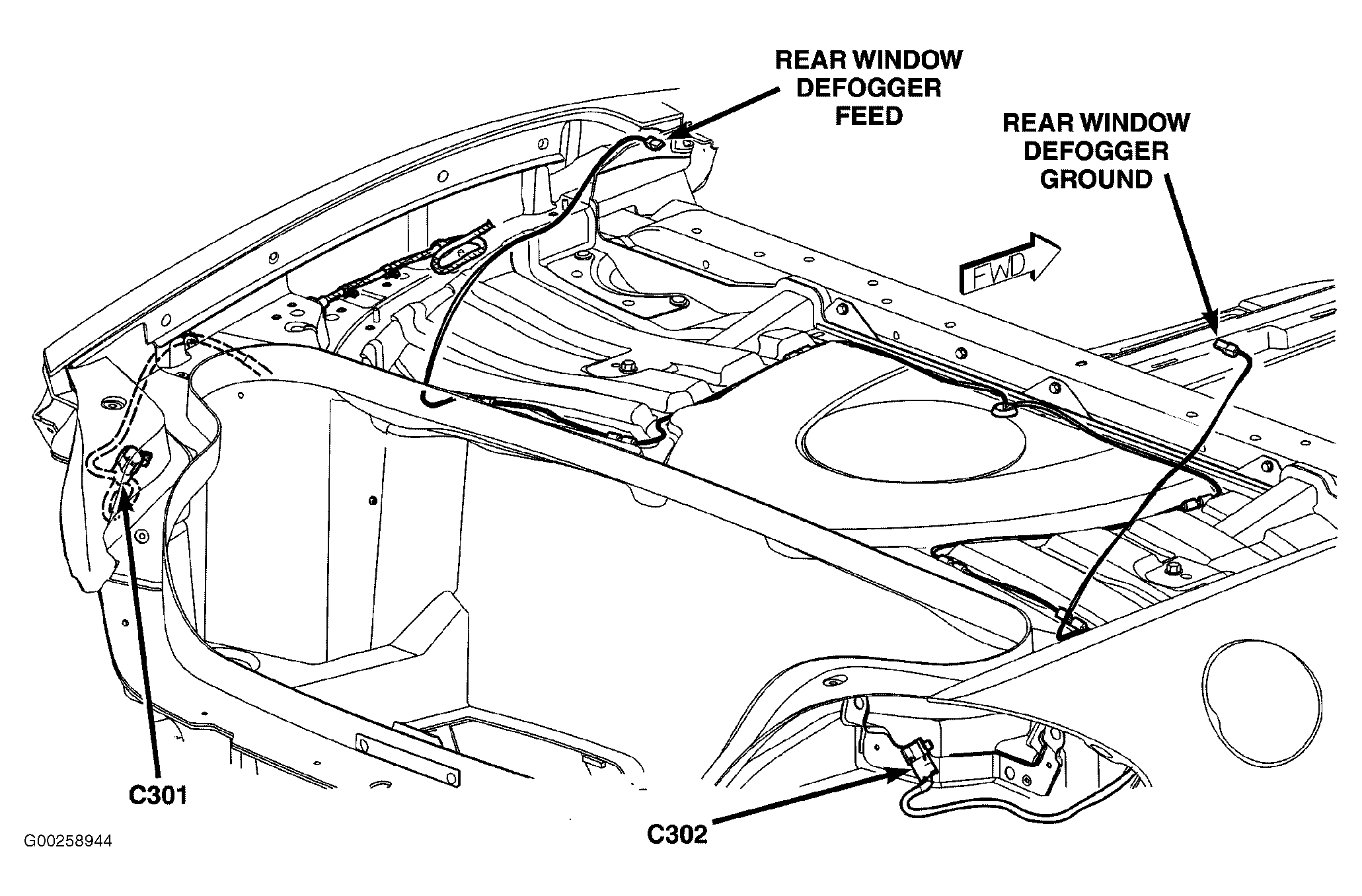 REAR WINDOW DEFOGGER FEED

REAR WINDOW DEFOGGER GROUND

FWD

C301

C302

G00258944