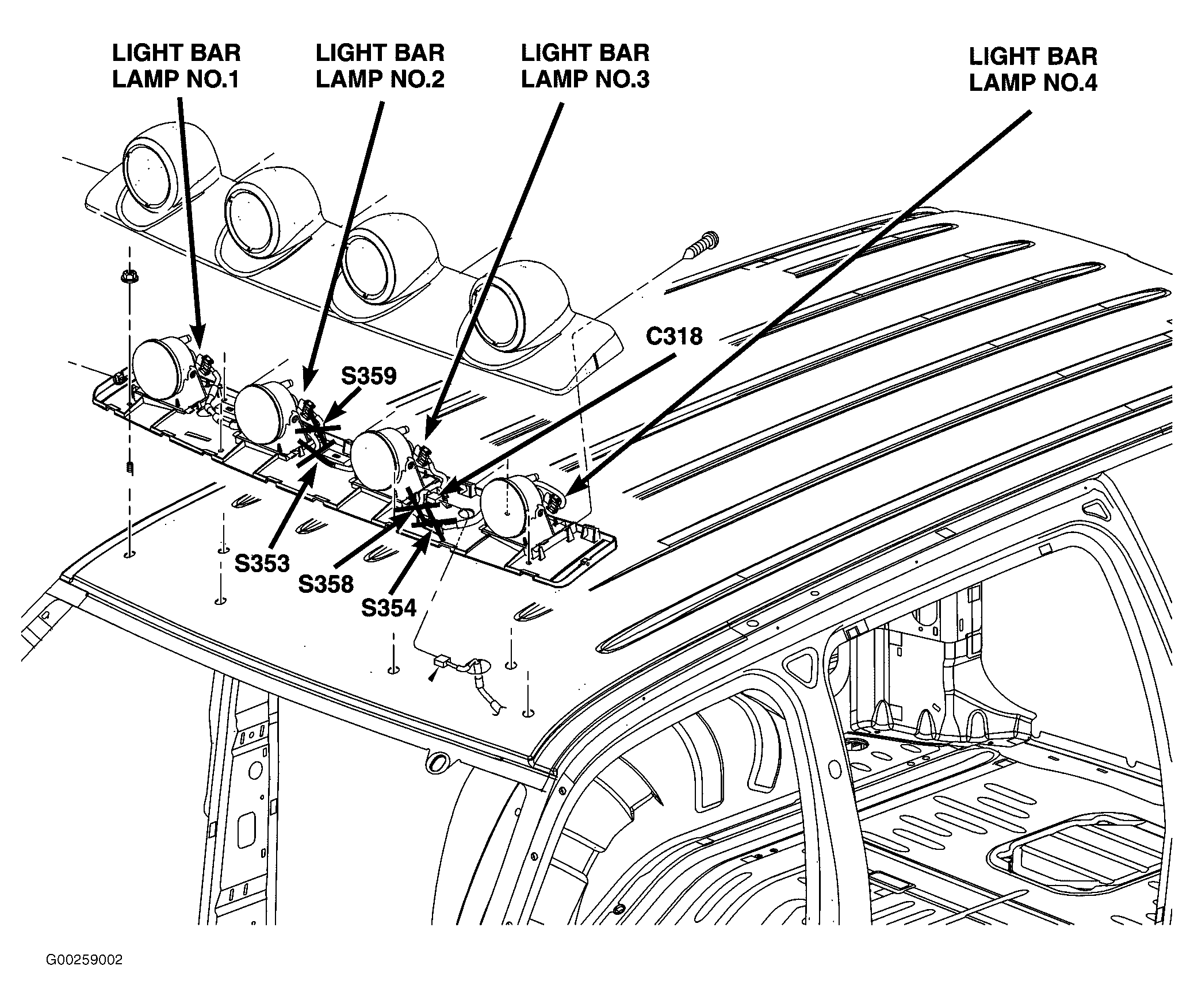 LIGHT BAR LAMP NO.1

LIGHT BAR LAMP NO.2

LIGHT BAR LAMP NO.3

LIGHT BAR LAMP NO.4

C318

S359

S353

S358

S354

G00259002