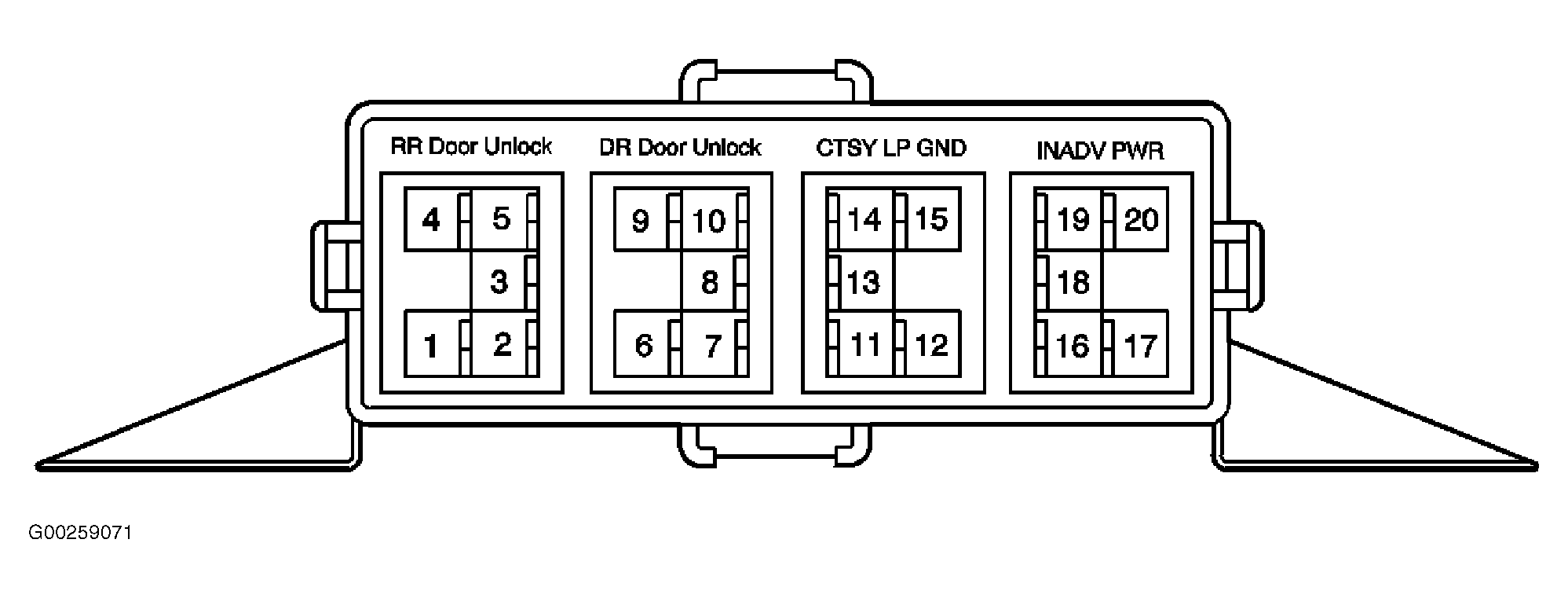 RR Door Unlock

4 5
3
1 2

DR Door Unlock

9 10
8
6 7

CTSY LP GND

14 15
13
11 12

INADV PWR

19 20
18
16 17

G00259071