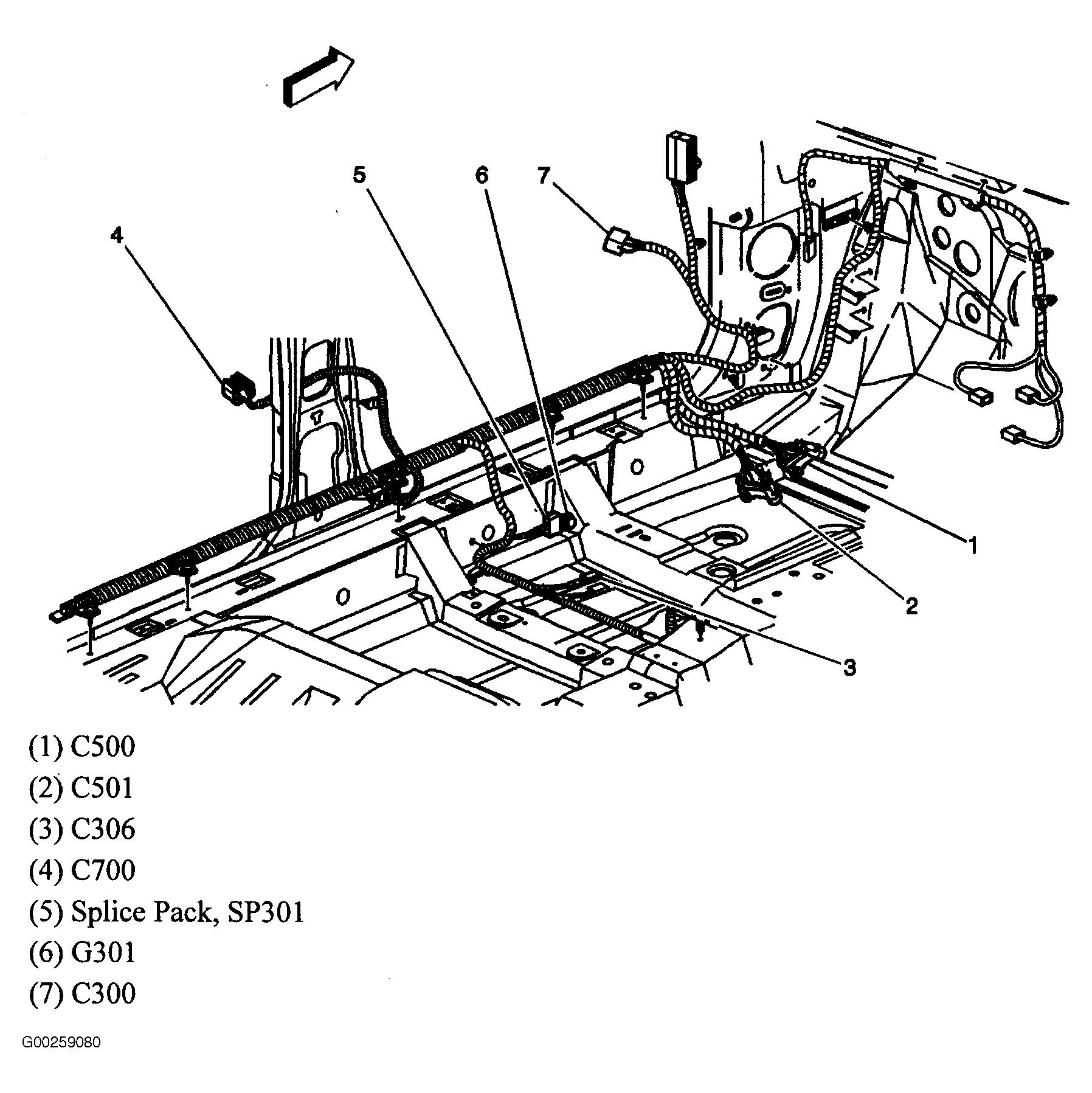 5
6
7
4
1
2
3

(1) C500

(2) C501

(3) C306

(4) C700

(5) Splice Pack, SP301

(6) G301

(7) C300

G00259080