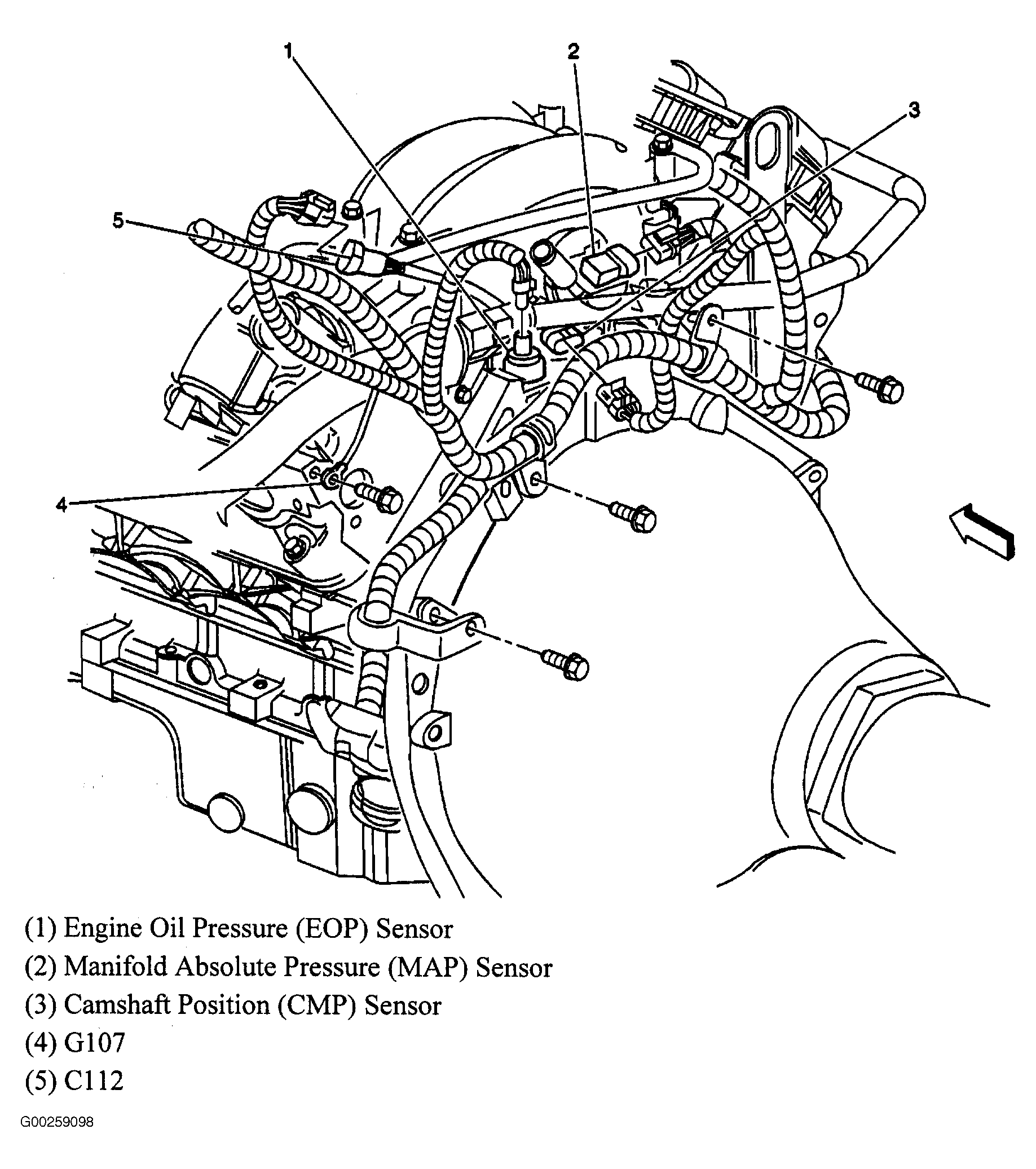 1
2
3
5
4

(1) Engine Oil Pressure (EOP) Sensor
(2) Manifold Absolute Pressure (MAP) Sensor
(3) Camshaft Position (CMP) Sensor
(4) G107
(5) C112

G00259098