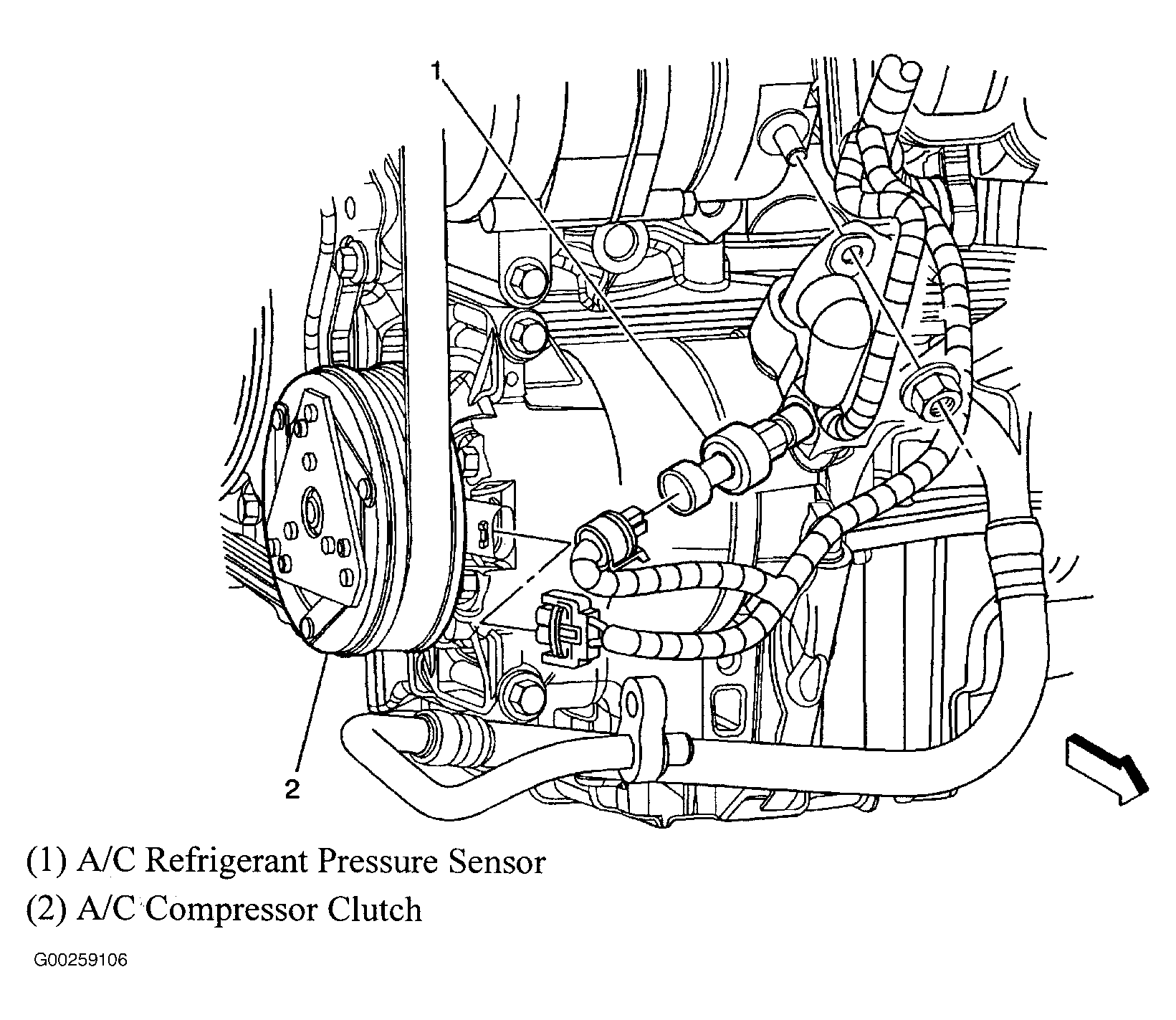 1

2

(1) A/C Refrigerant Pressure Sensor
(2) A/C Compressor Clutch

G00259106