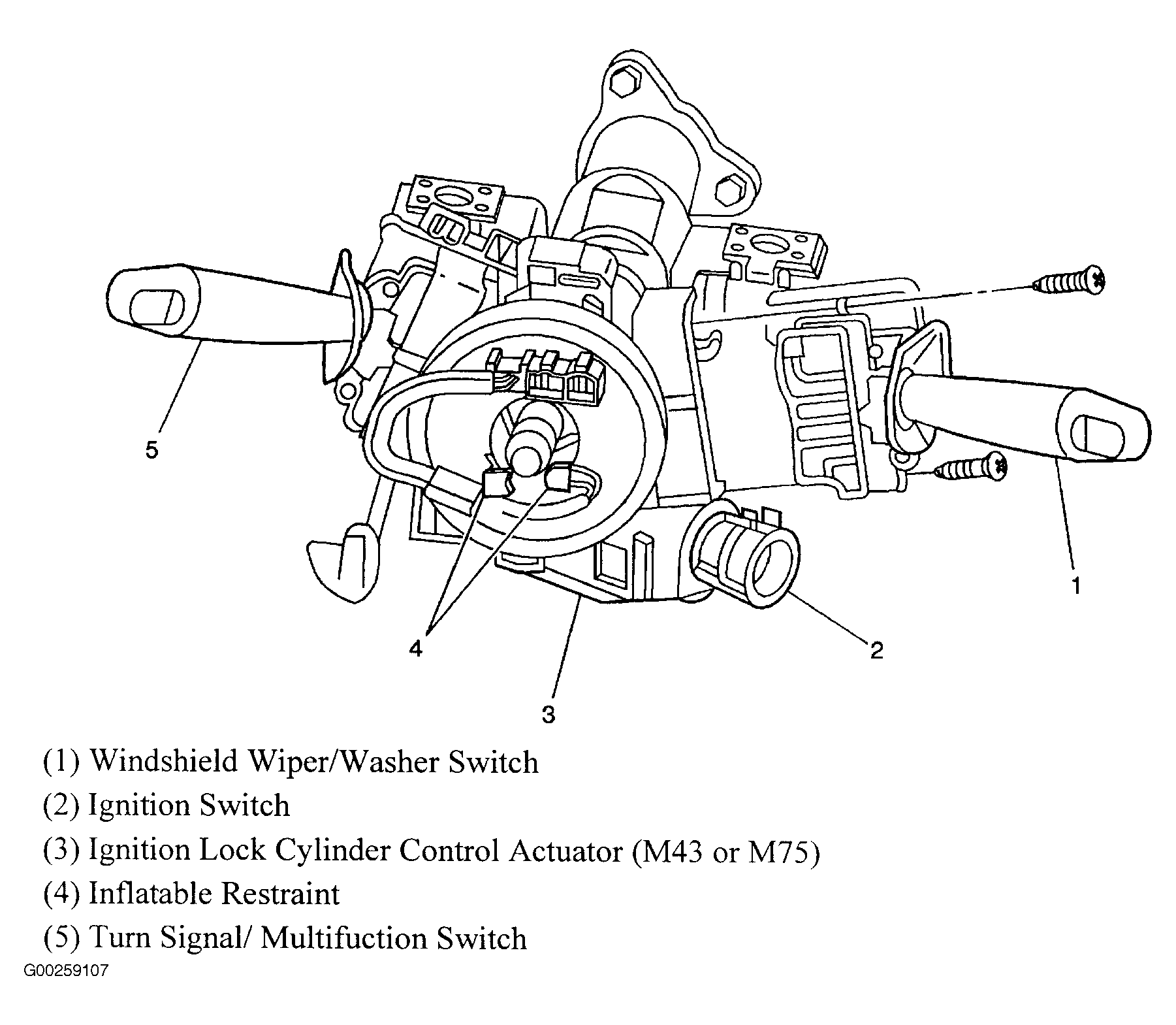 5

1

4

2

3

(1) Windshield Wiper/Washer Switch

(2) Ignition Switch

(3) Ignition Lock Cylinder Control Actuator (M43 or M75)

(4) Inflatable Restraint

(5) Turn Signal/ Multifuction Switch

G00259107