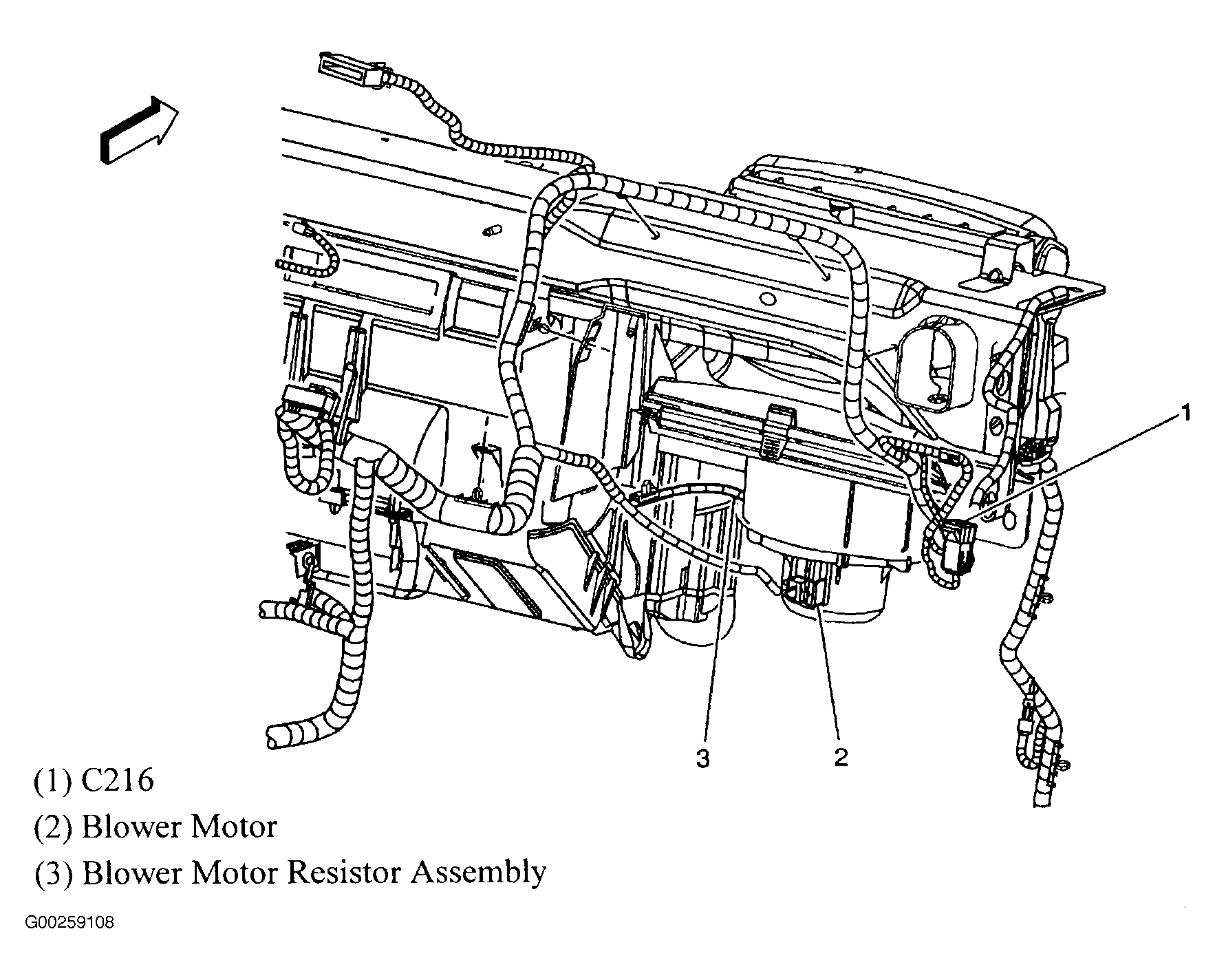 1

3

2

(1) C216

(2) Blower Motor

(3) Blower Motor Resistor Assembly

G00259108