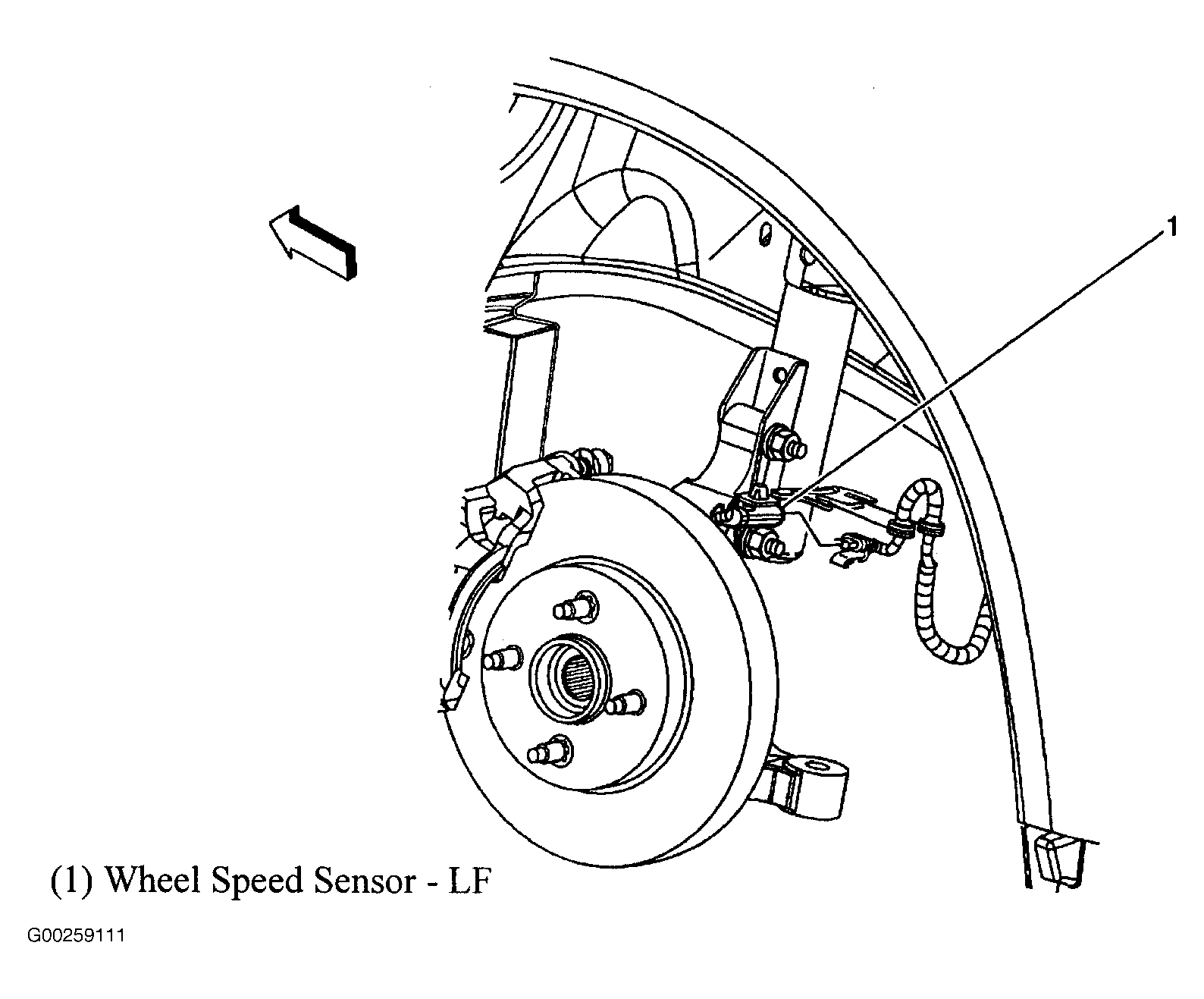 1

(1) Wheel Speed Sensor - LF

G00259111