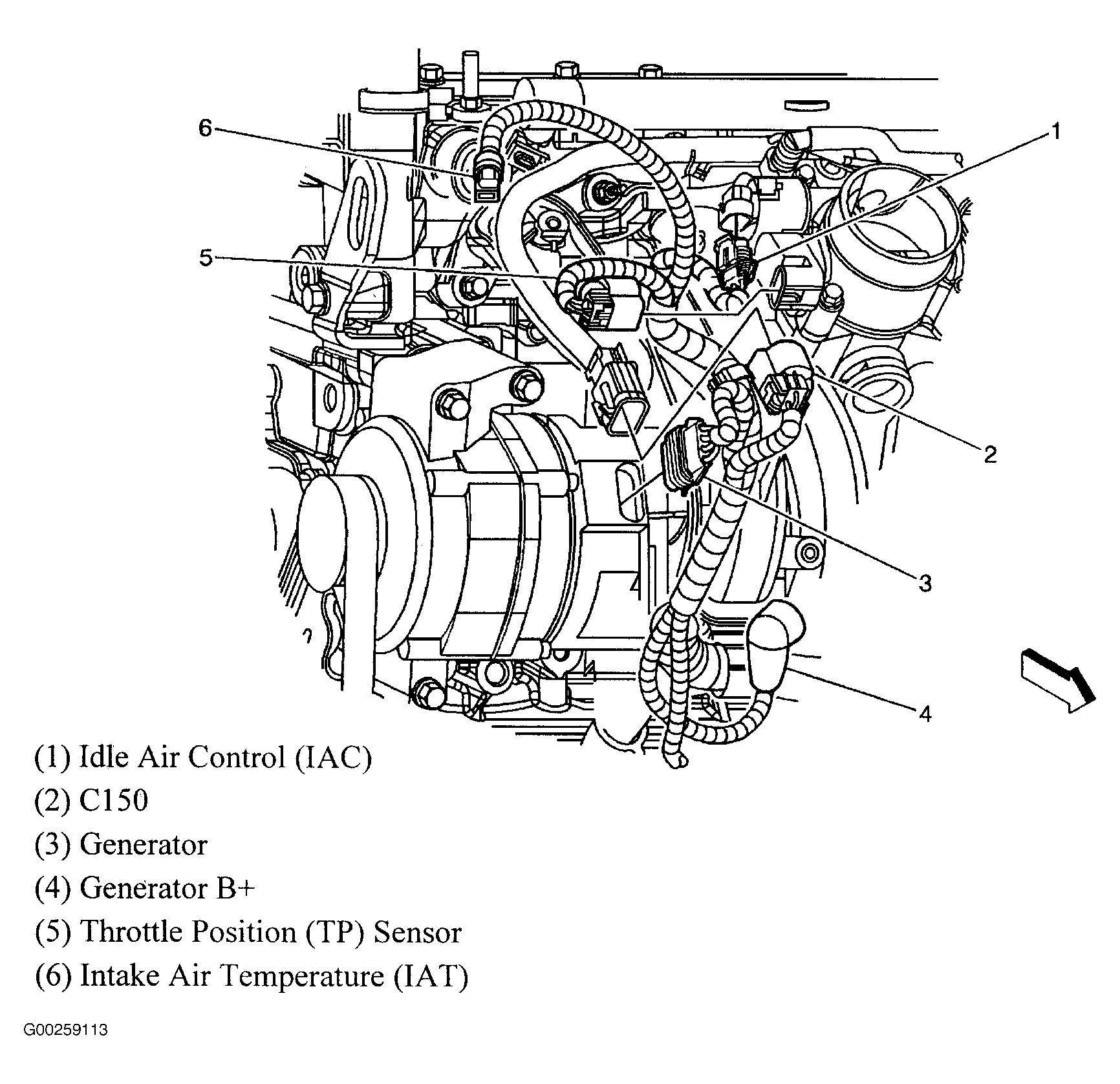 6

1

5

2

3

4

(1) Idle Air Control (IAC)

(2) C150

(3) Generator

(4) Generator B+

(5) Throttle Position (TP) Sensor

(6) Intake Air Temperature (IAT)

G00259113