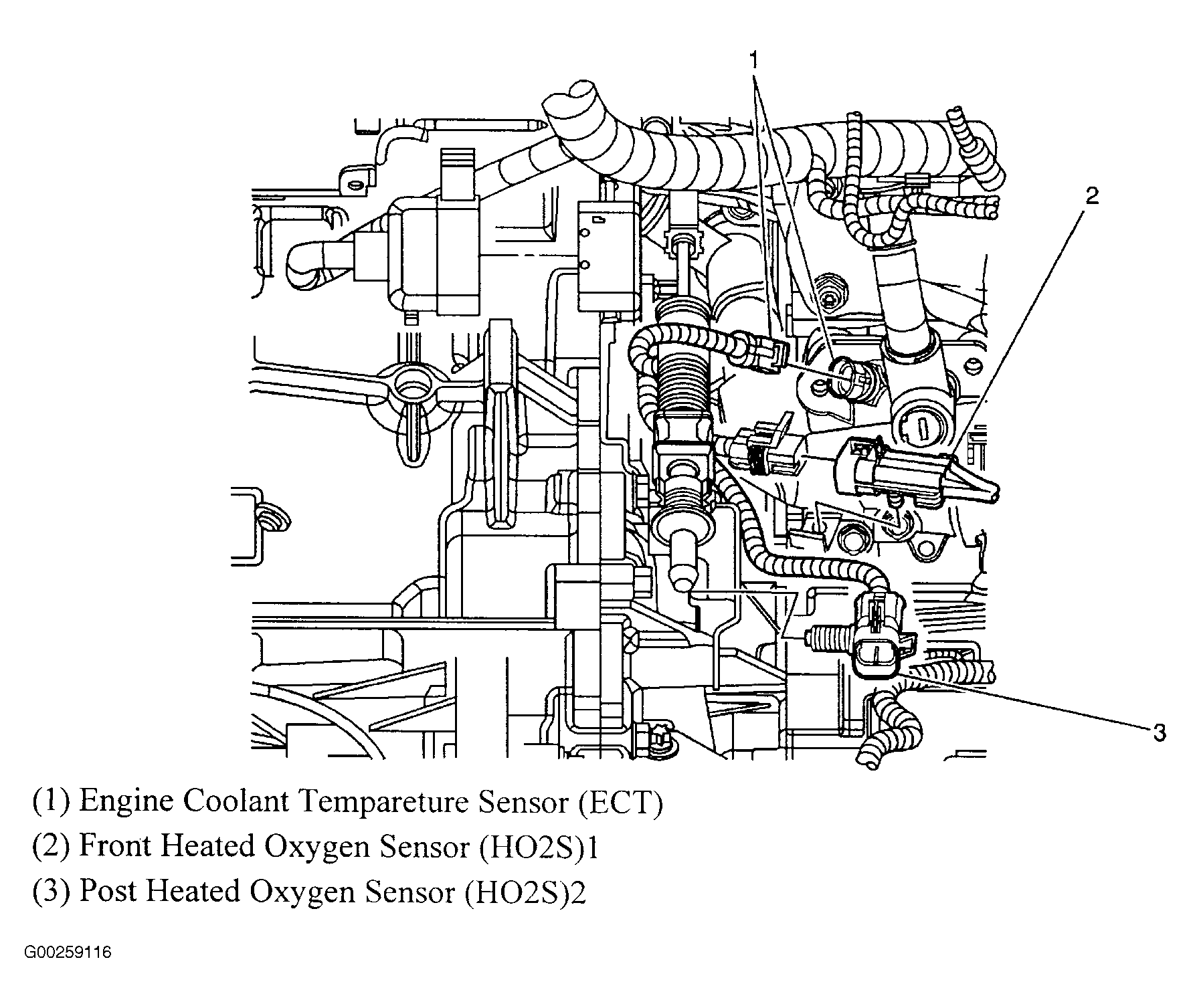 1
2
3

(1) Engine Coolant Tempareture Sensor (ECT)
(2) Front Heated Oxygen Sensor (HO2S)1
(3) Post Heated Oxygen Sensor (HO2S)2

G00259116