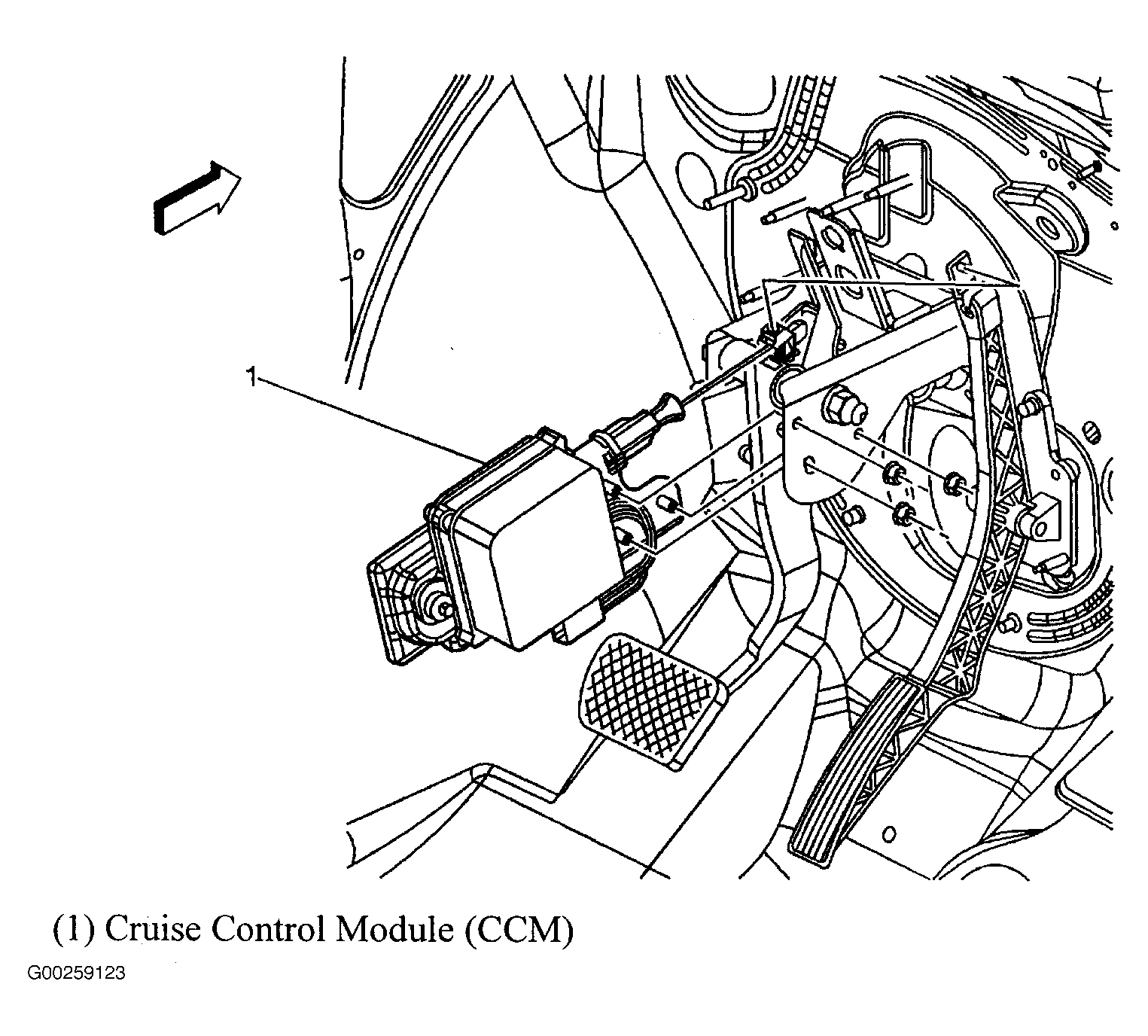 1

(1) Cruise Control Module (CCM)

G00259123