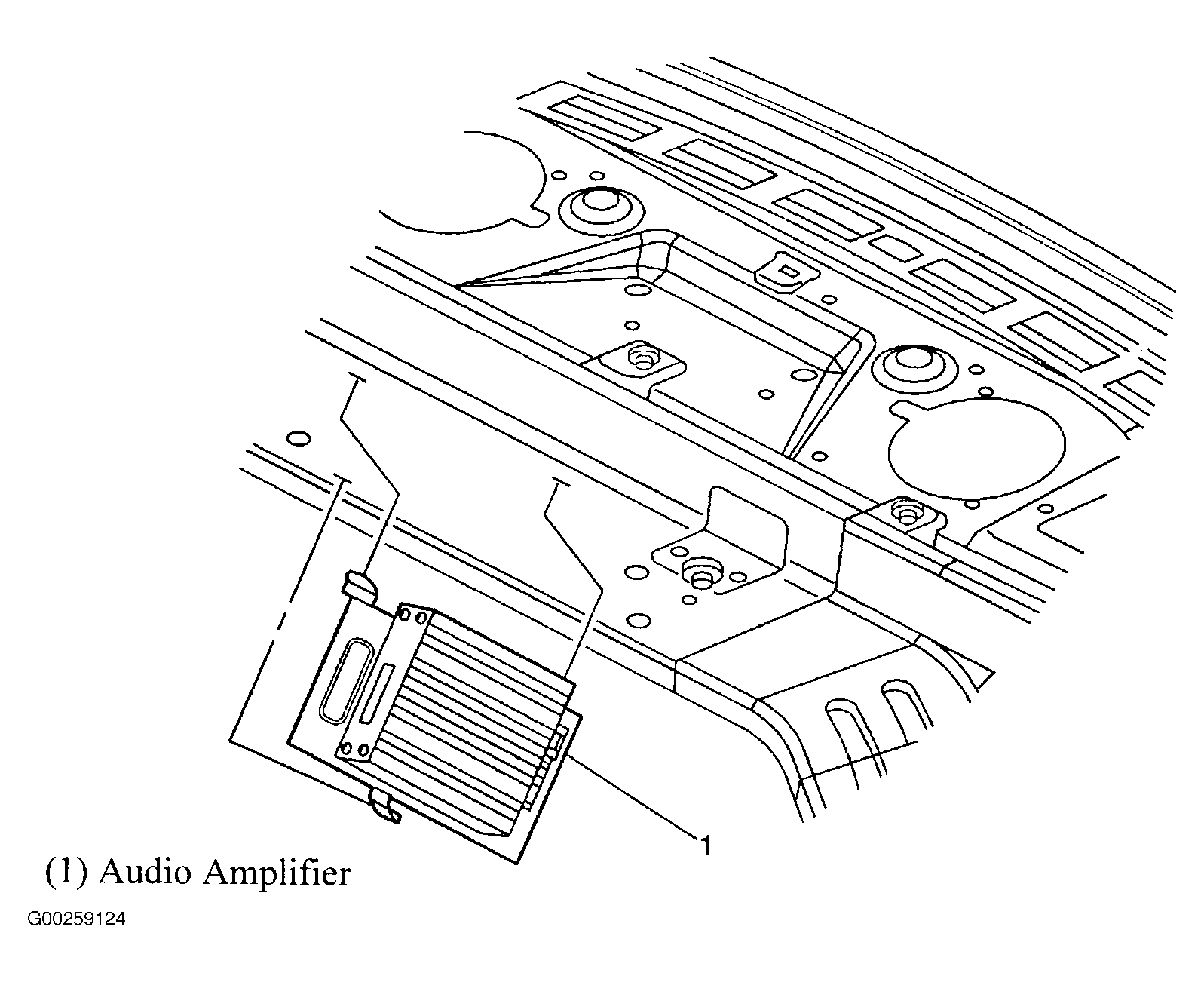 1

(1) Audio Amplifier

G00259124