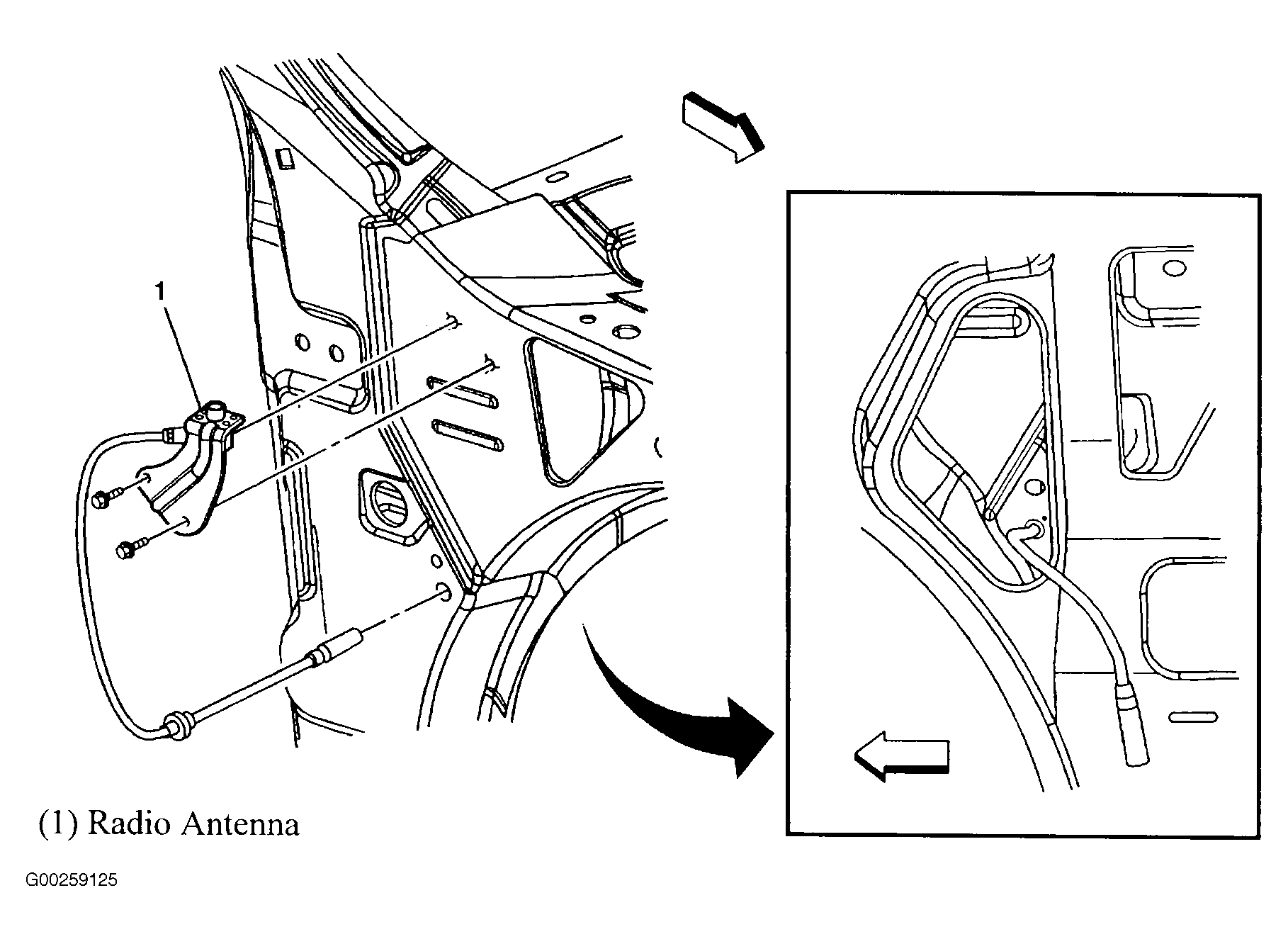 1

(1) Radio Antenna

G00259125