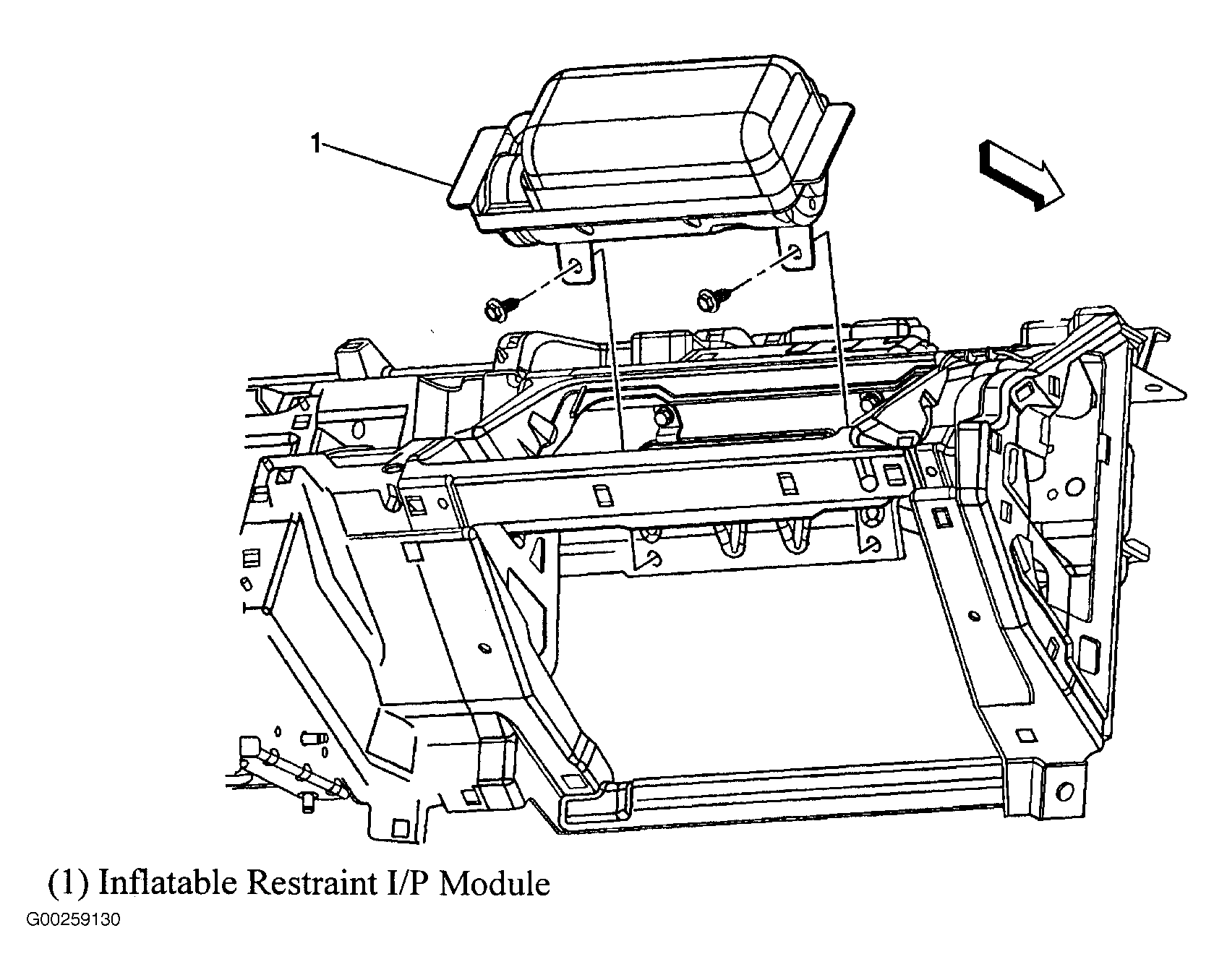 1

(1) Inflatable Restraint I/P Module

G00259130