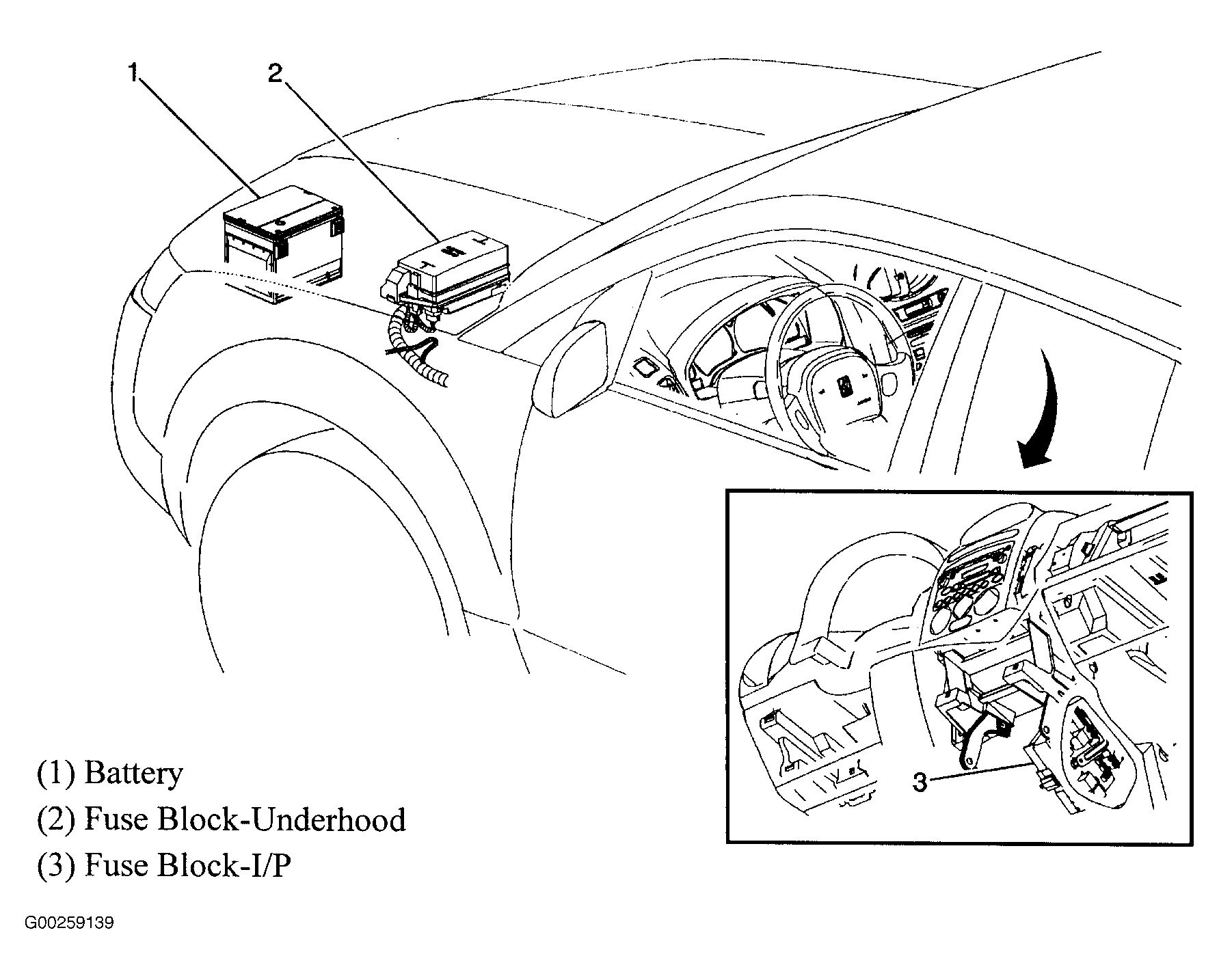 1
2
3

(1) Battery
(2) Fuse Block-Underhood
(3) Fuse Block-I/P

G00259139