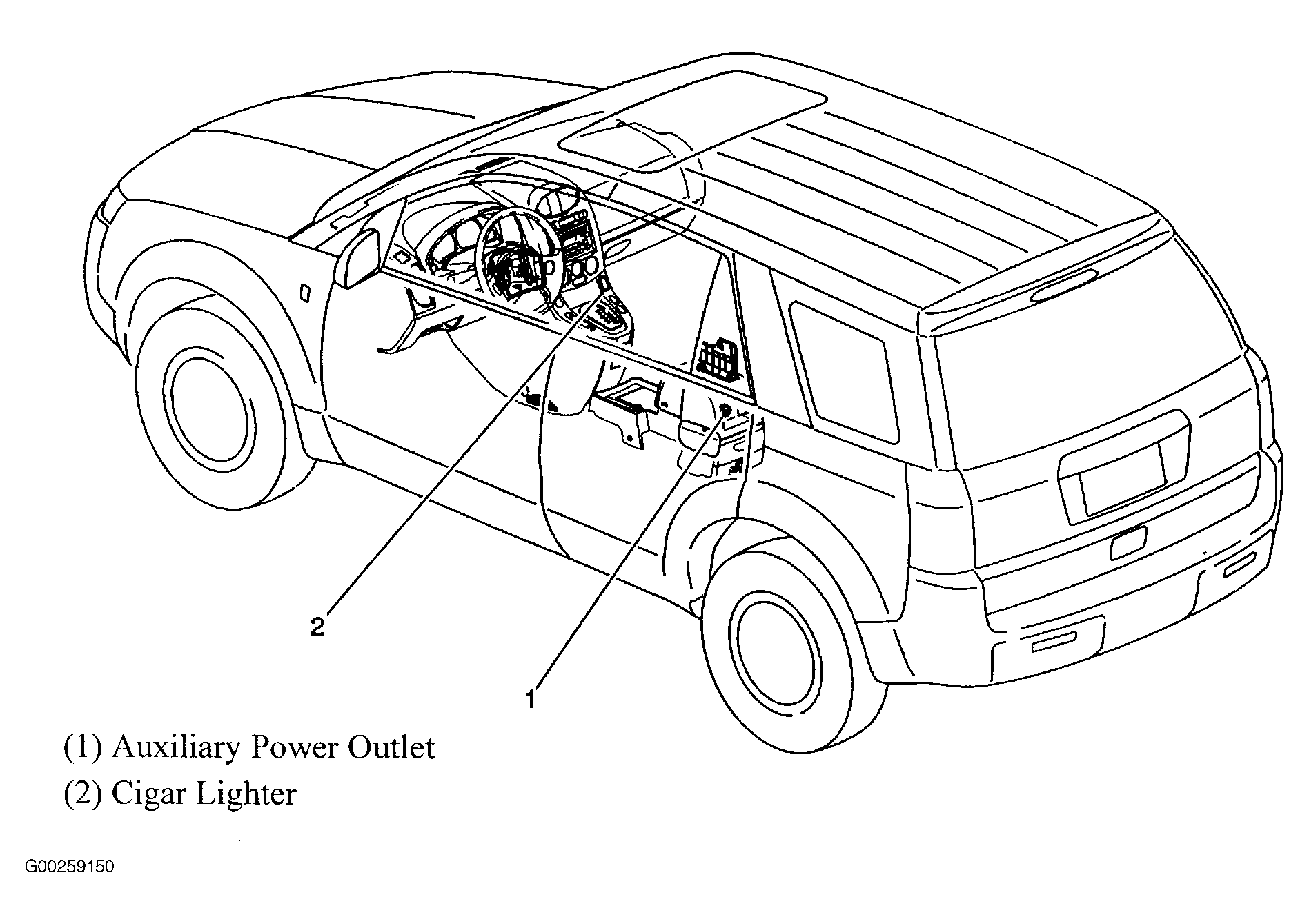 2

1

(1) Auxiliary Power Outlet

(2) Cigar Lighter

G00259150