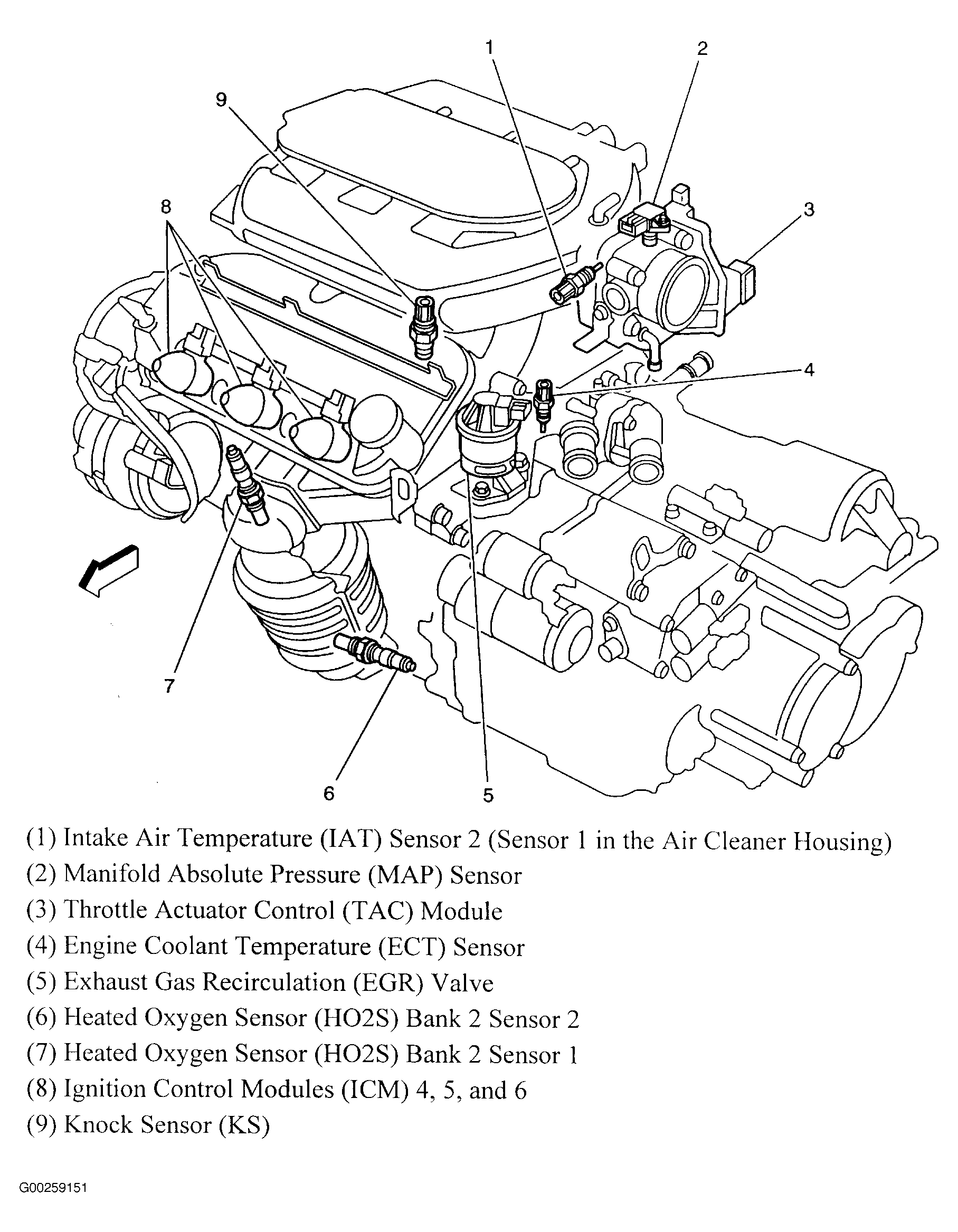 1
2
9
8
3
4
7
6
5

(1) Intake Air Temperature (IAT) Sensor 2 (Sensor 1 in the Air Cleaner Housing)
(2) Manifold Absolute Pressure (MAP) Sensor
(3) Throttle Actuator Control (TAC) Module
(4) Engine Coolant Temperature (ECT) Sensor
(5) Exhaust Gas Recirculation (EGR) Valve
(6) Heated Oxygen Sensor (HO2S) Bank 2 Sensor 2
(7) Heated Oxygen Sensor (HO2S) Bank 2 Sensor 1
(8) Ignition Control Modules (ICM) 4, 5, and 6
(9) Knock Sensor (KS)

G00259151