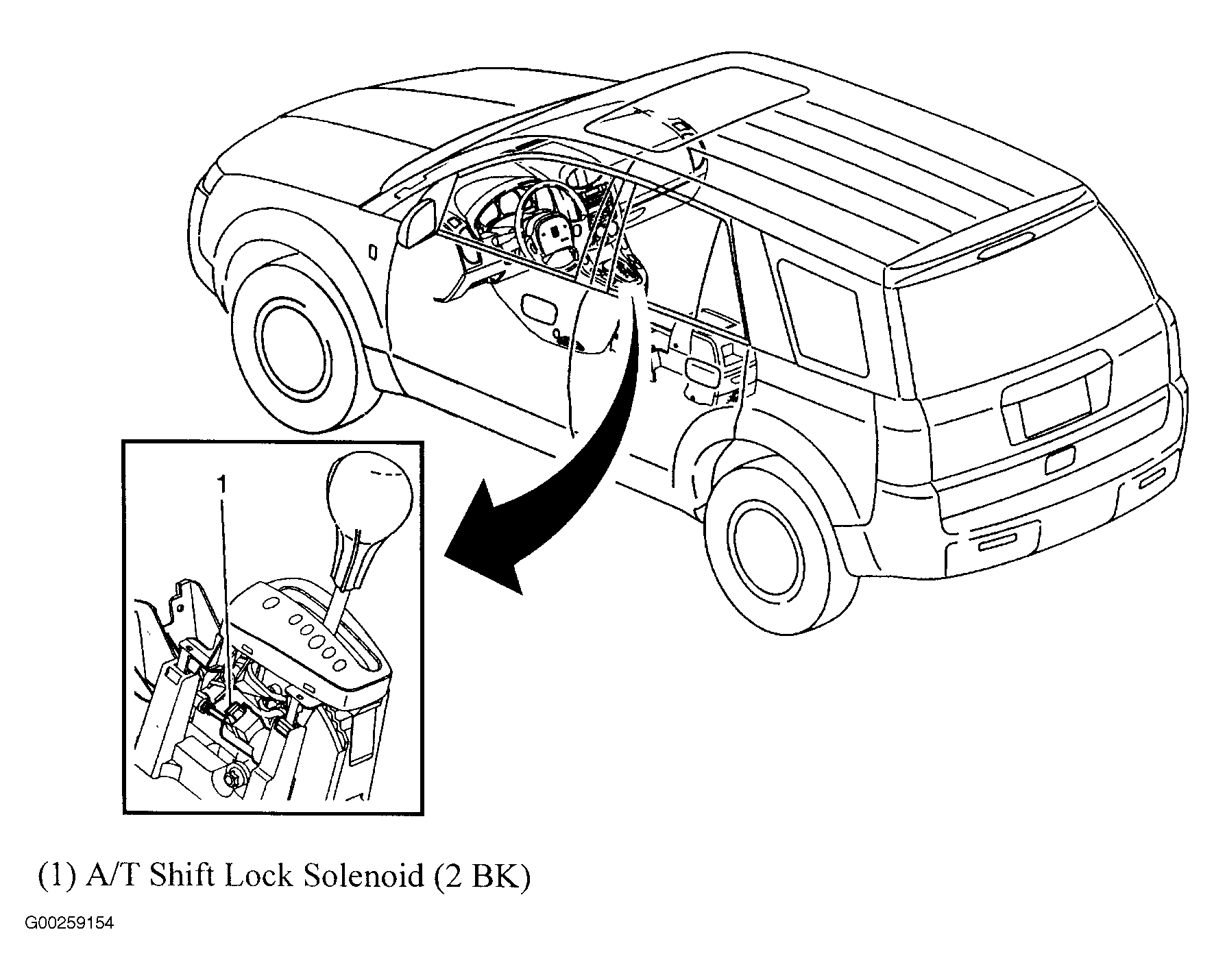 1

(1) A/T Shift Lock Solenoid (2 BK)

G00259154