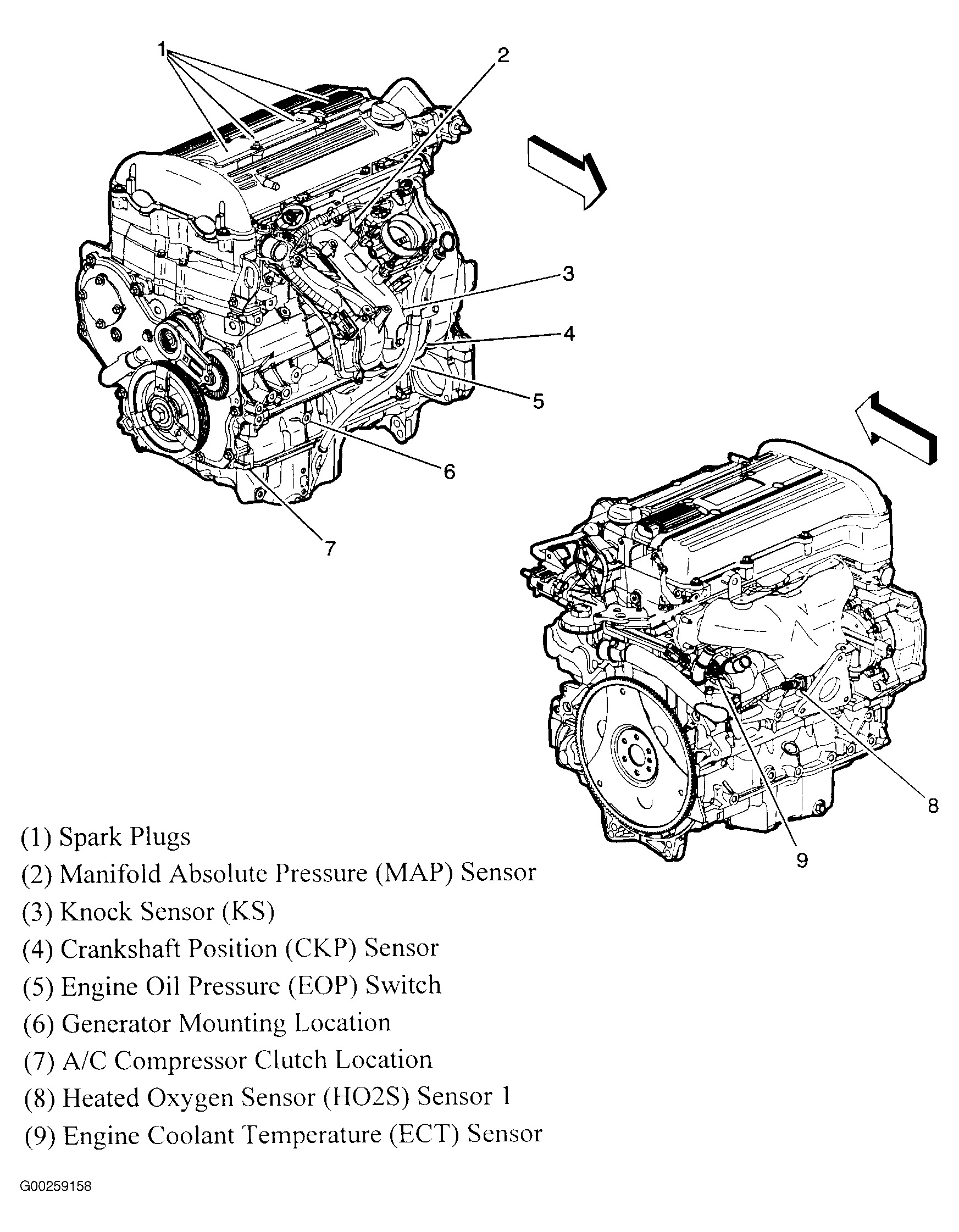 1
2
3
4
5
6
7
8
9

(1) Spark Plugs
(2) Manifold Absolute Pressure (MAP) Sensor
(3) Knock Sensor (KS)
(4) Crankshaft Position (CKP) Sensor
(5) Engine Oil Pressure (EOP) Switch
(6) Generator Mounting Location
(7) A/C Compressor Clutch Location
(8) Heated Oxygen Sensor (HO2S) Sensor 1
(9) Engine Coolant Temperature (ECT) Sensor

G00259158