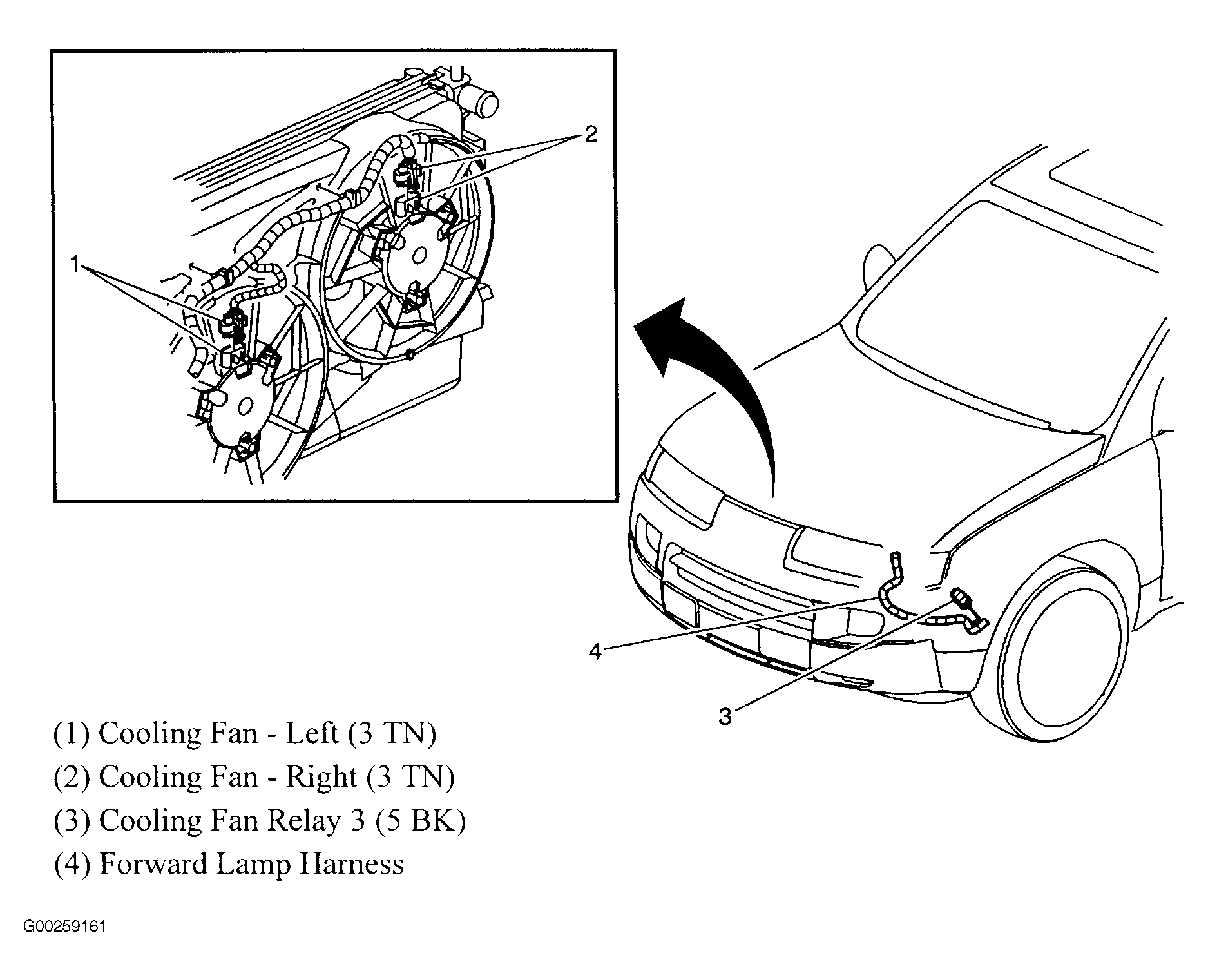 2

1

4

3

(1) Cooling Fan - Left (3 TN)
(2) Cooling Fan - Right (3 TN)
(3) Cooling Fan Relay 3 (5 BK)
(4) Forward Lamp Harness

G00259161