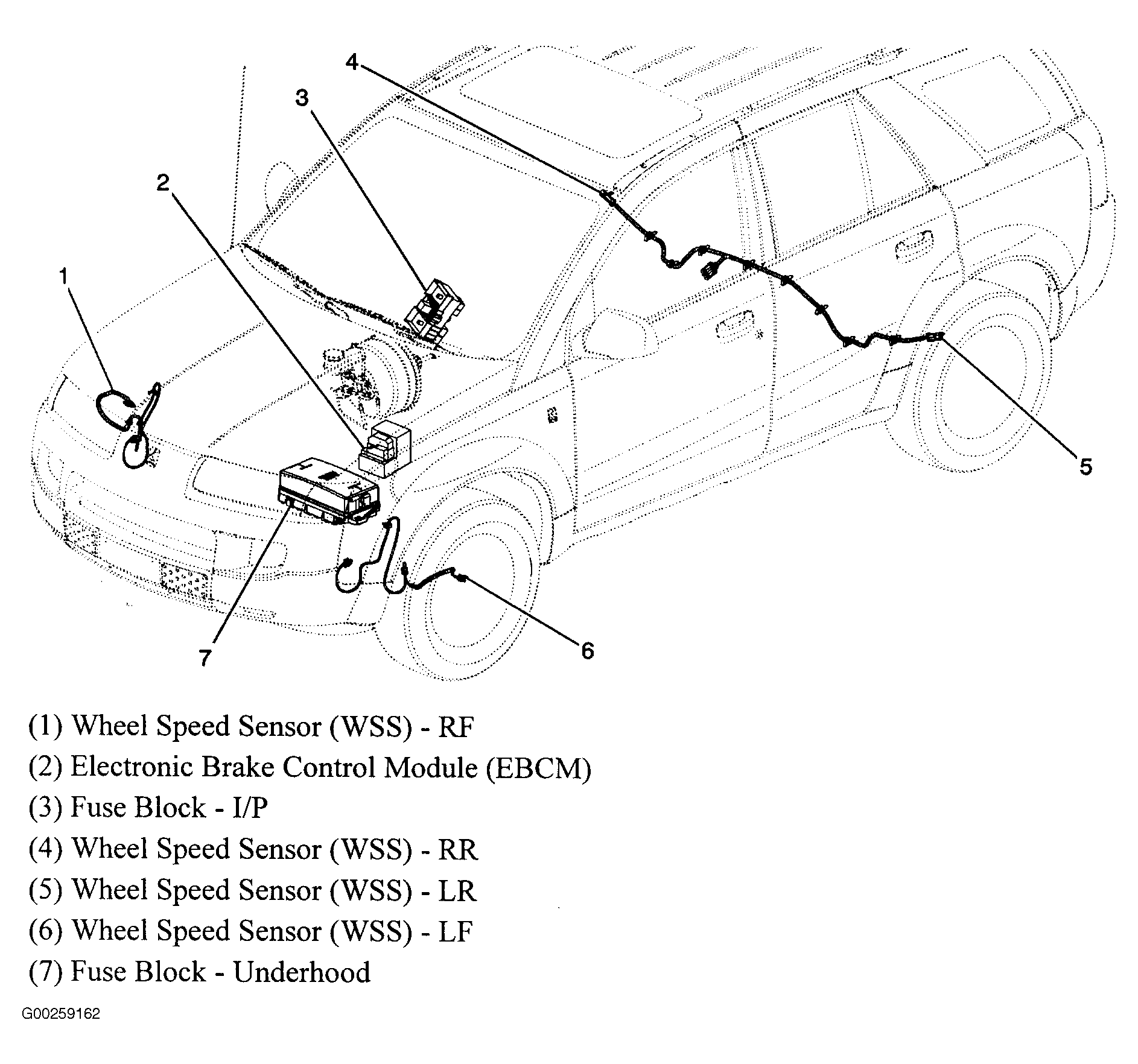 4
3
2
1
5
7
6

(1) Wheel Speed Sensor (WSS) - RF
(2) Electronic Brake Control Module (EBCM)
(3) Fuse Block - I/P
(4) Wheel Speed Sensor (WSS) - RR
(5) Wheel Speed Sensor (WSS) - LR
(6) Wheel Speed Sensor (WSS) - LF
(7) Fuse Block - Underhood

G00259162