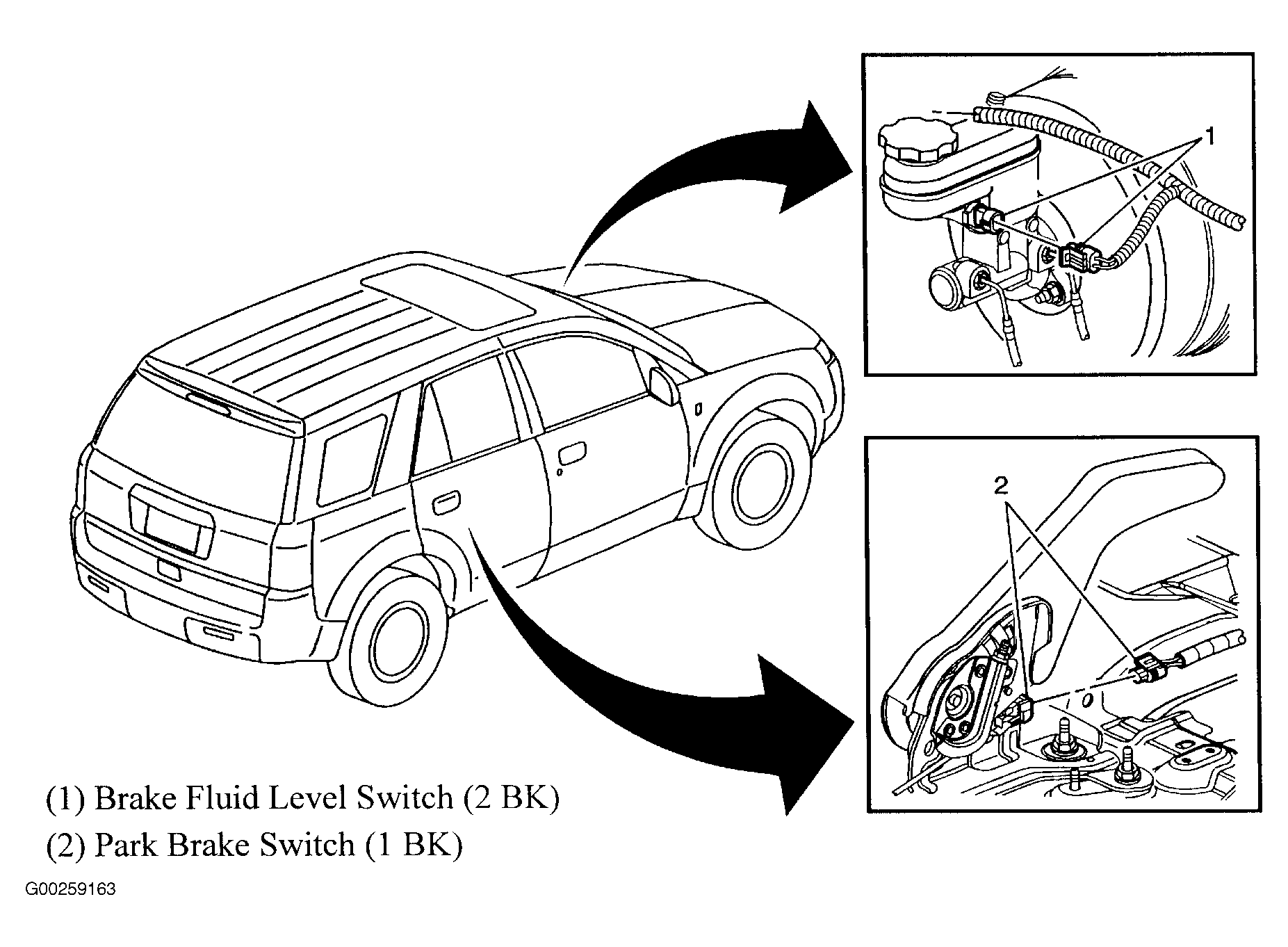 1

2

(1) Brake Fluid Level Switch (2 BK)
(2) Park Brake Switch (1 BK)

G00259163